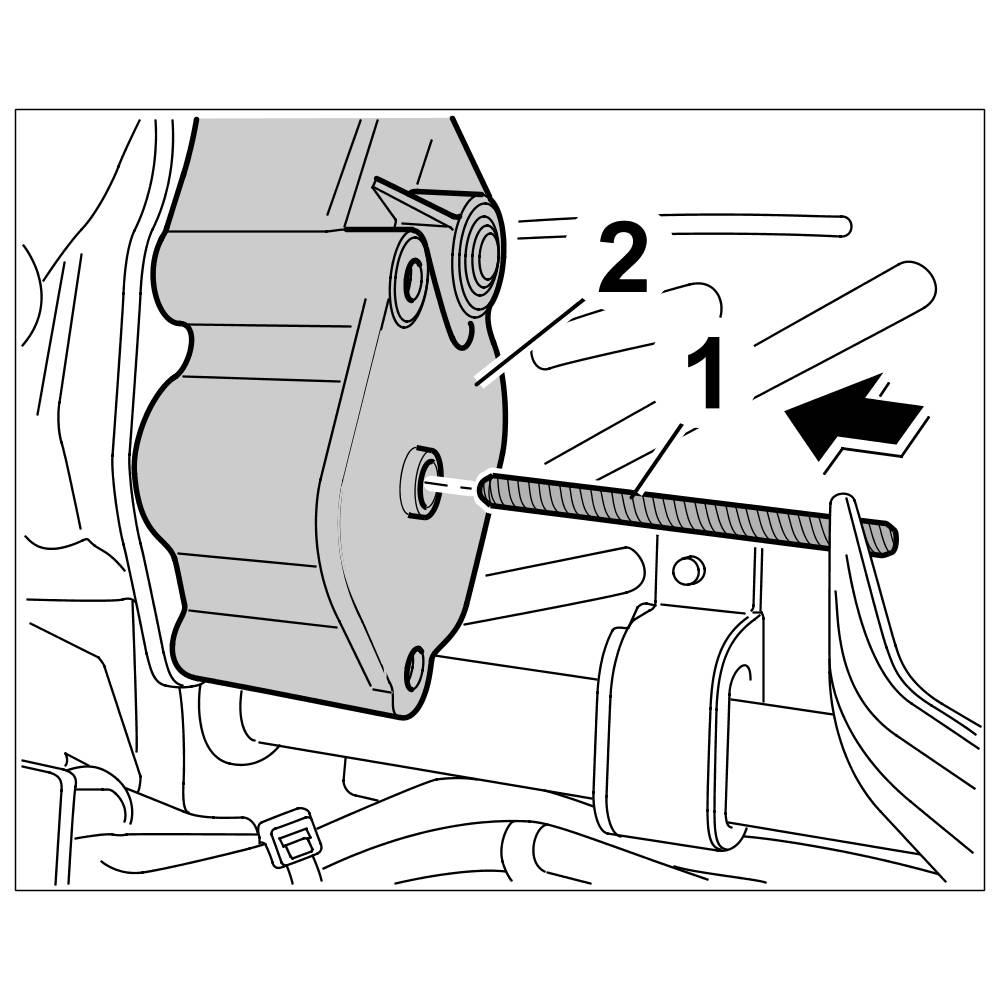 2
1