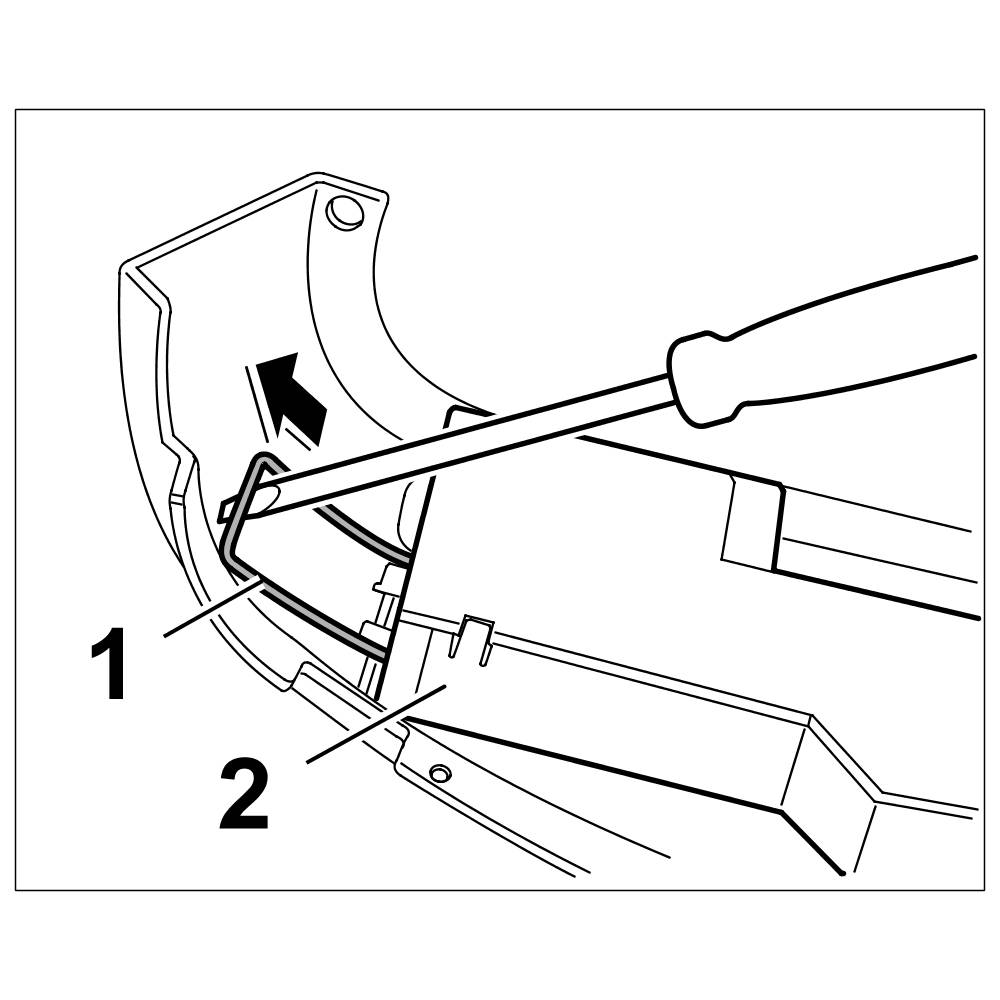 1
2