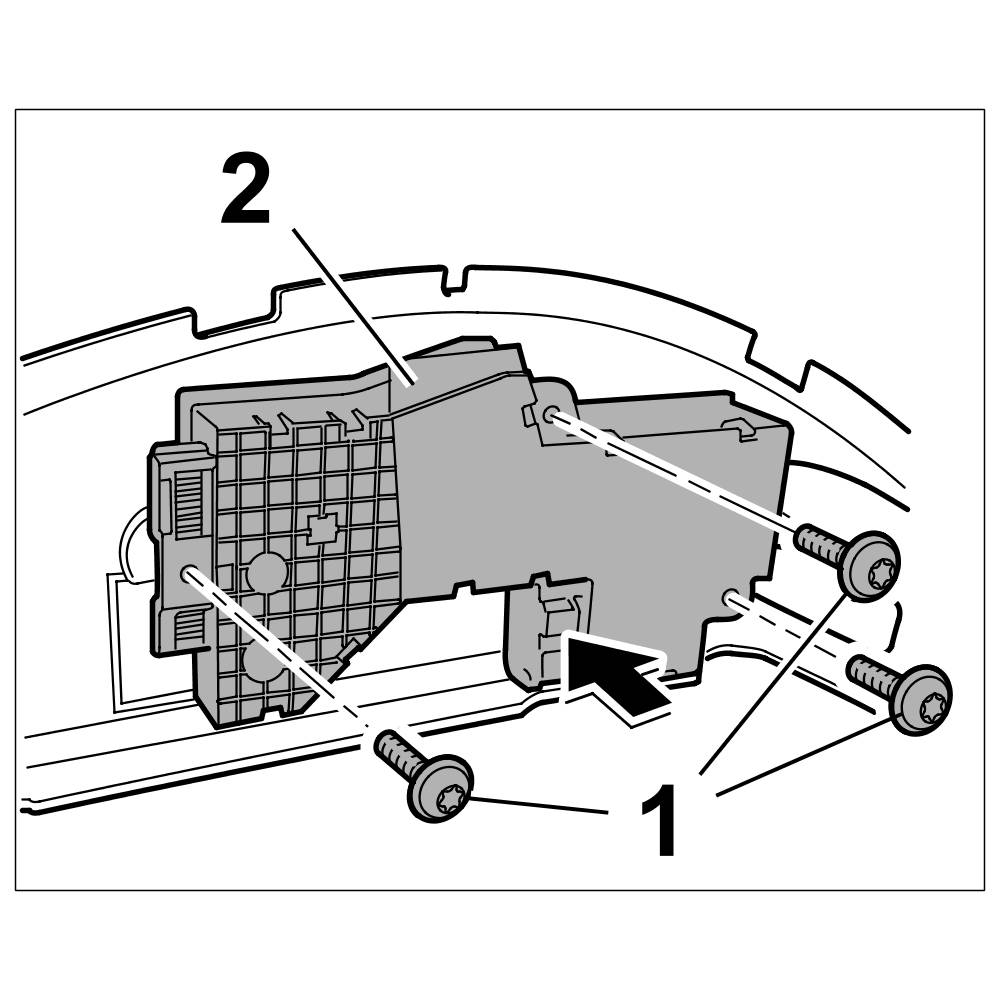 2

1