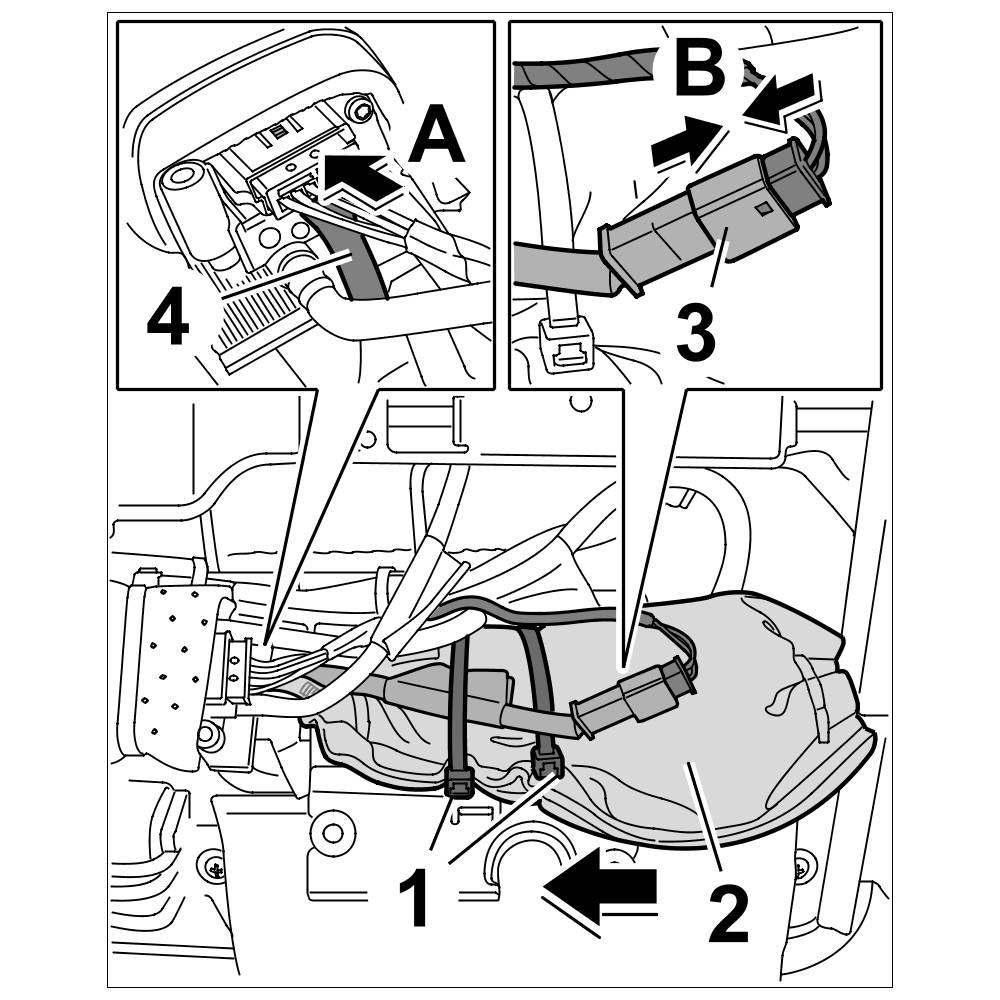 A
4
B
3
1
2