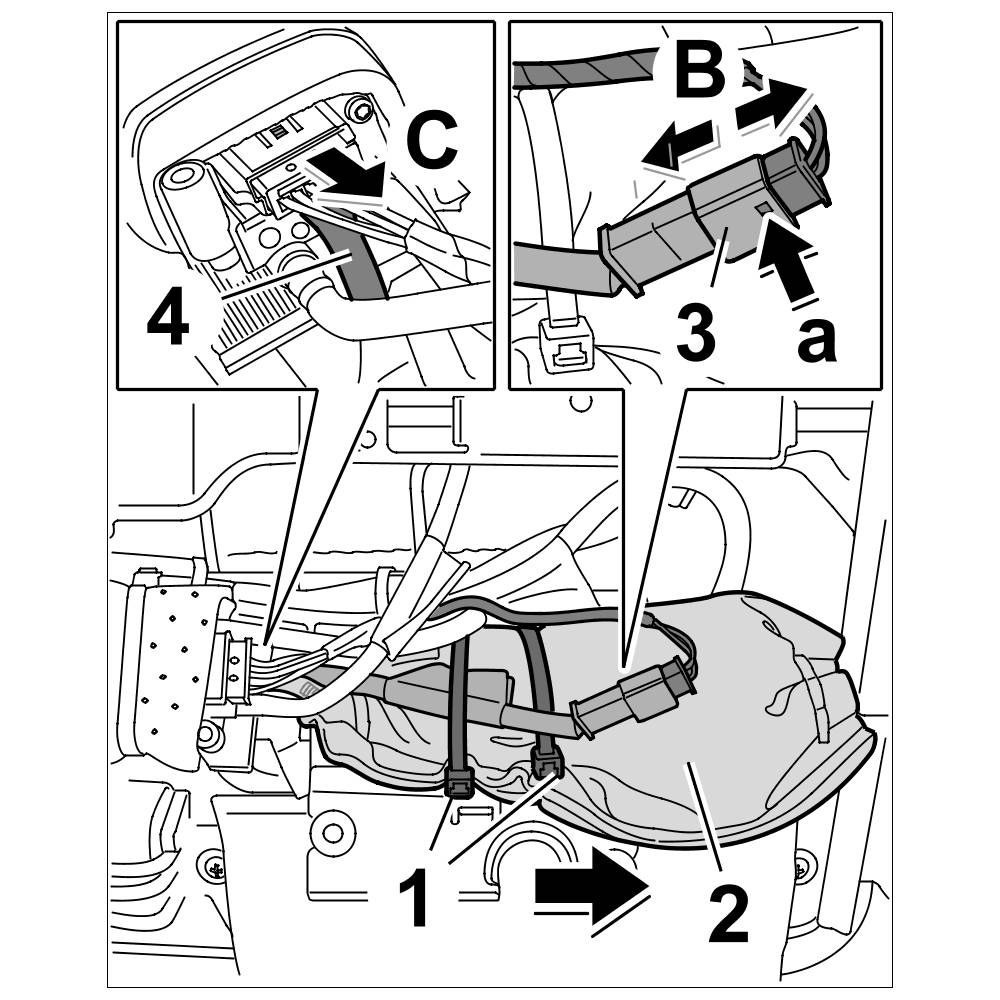 C
4
B
3
a
1
2