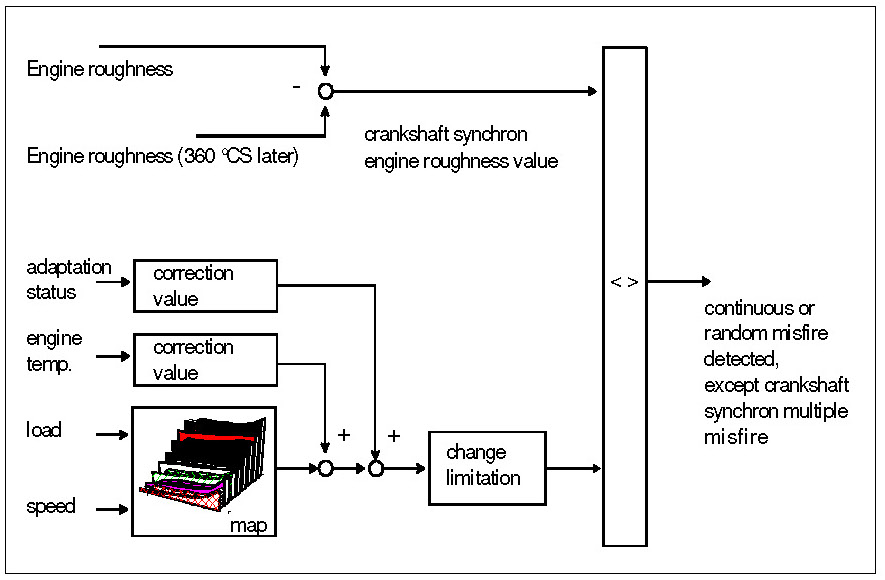 Engine roughness

-

Engine roughness (360 °CS later)

crankshaft synchron engine roughness value

adaptation status

correction value

engine temp.

correction value

load

speed

map

+

+

change limitation

< >

continuous or random misfire detected, except crankshaft synchron multiple misfire