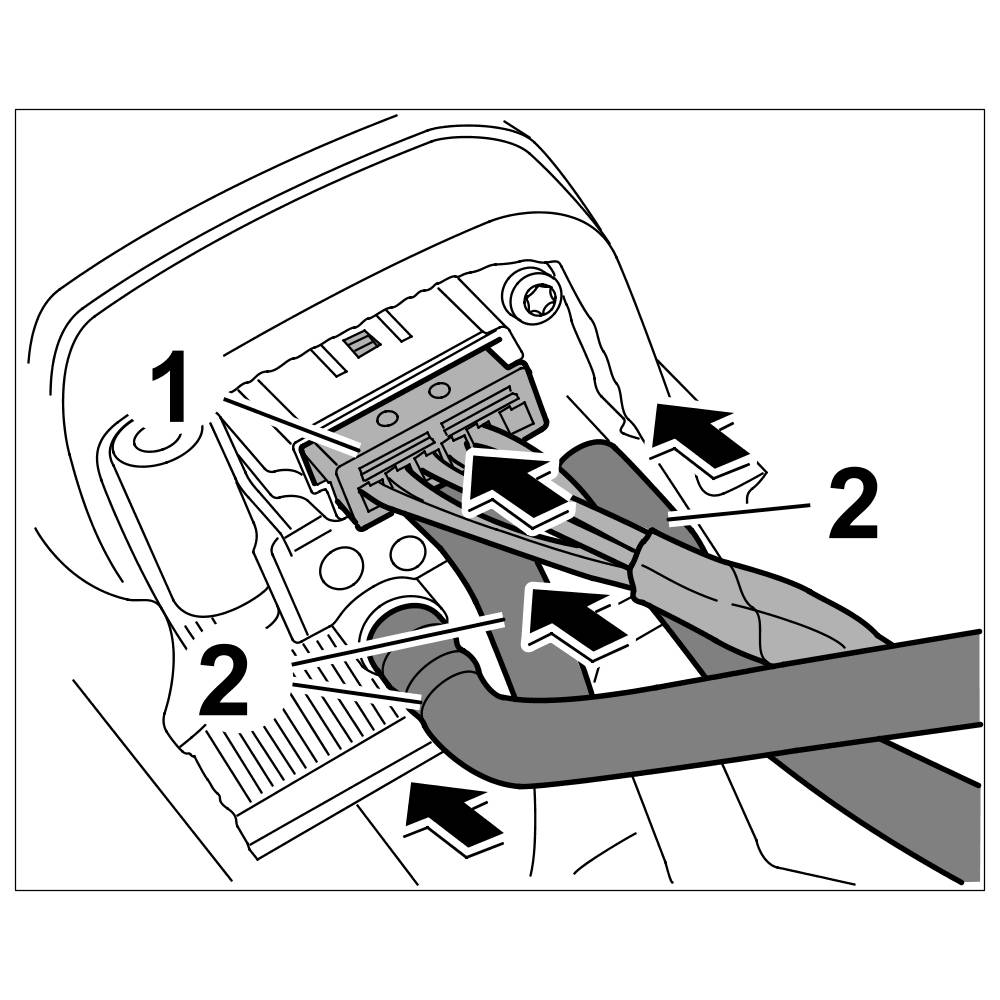 1
2
2