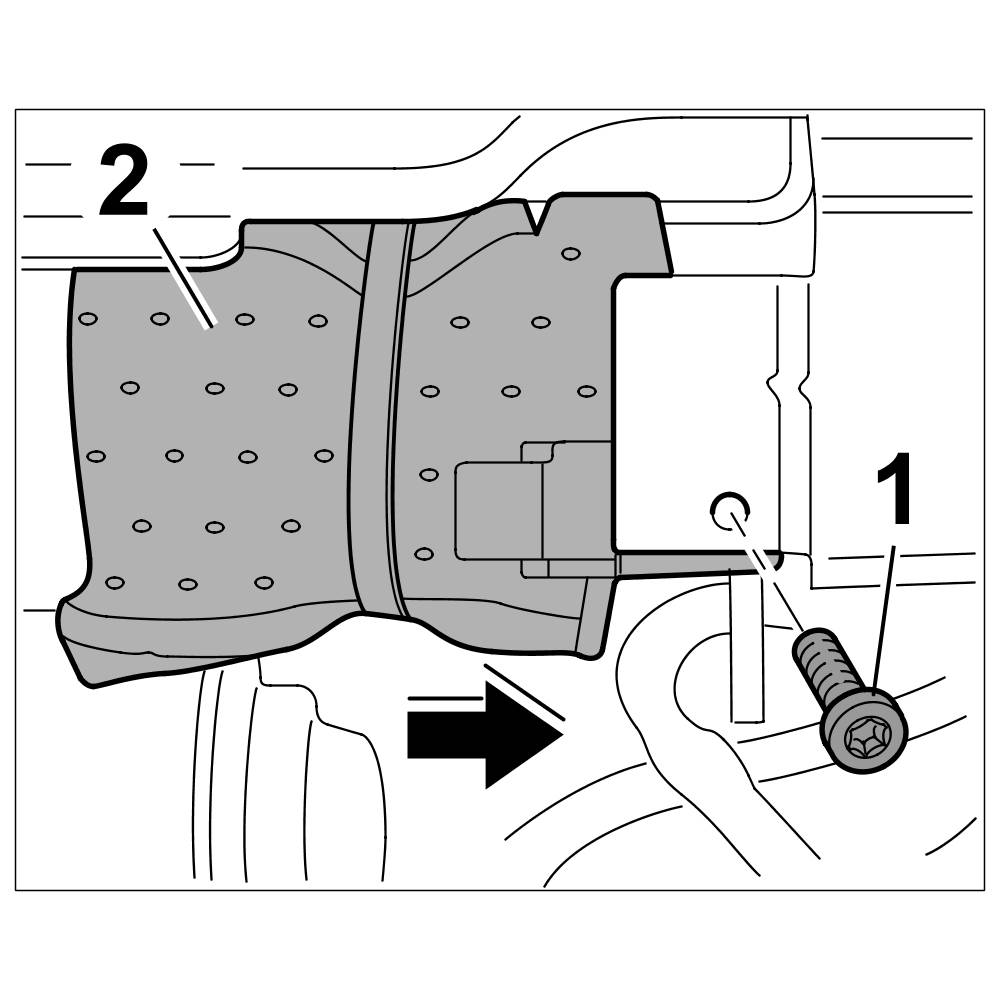 2

1