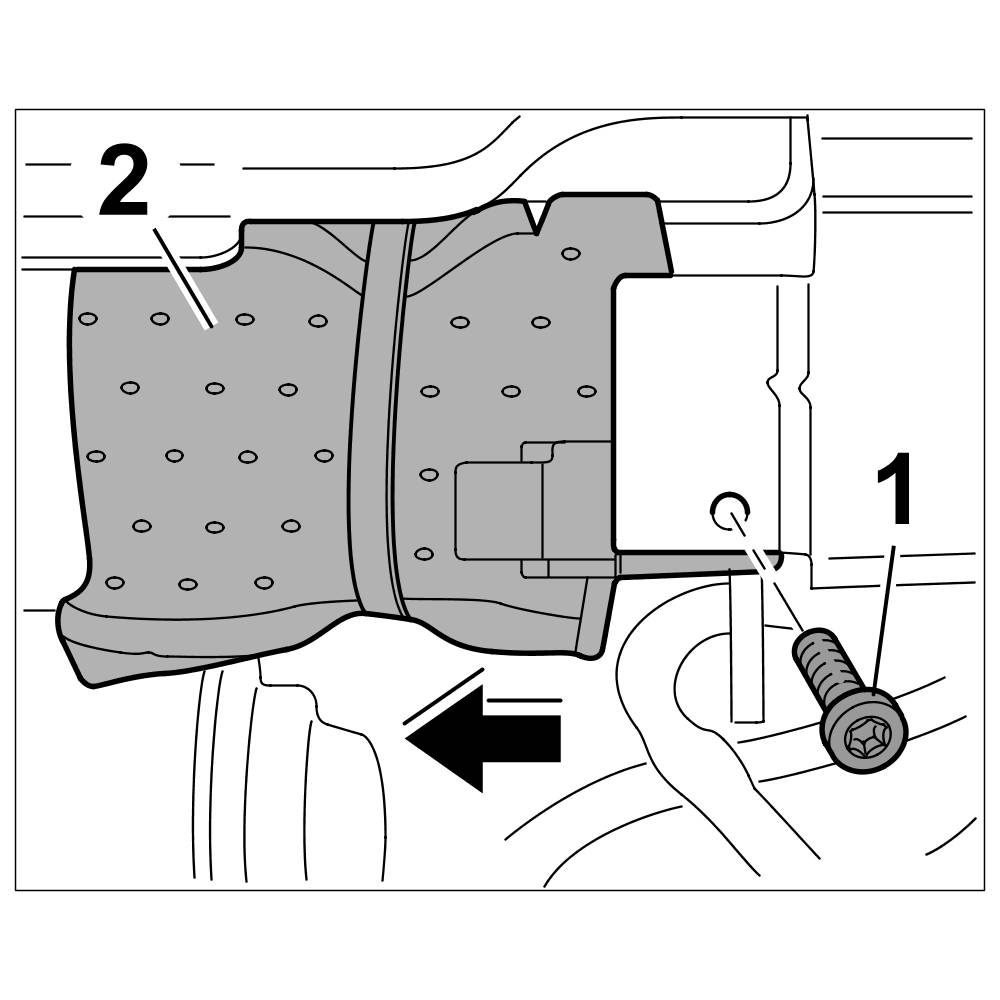 2
1