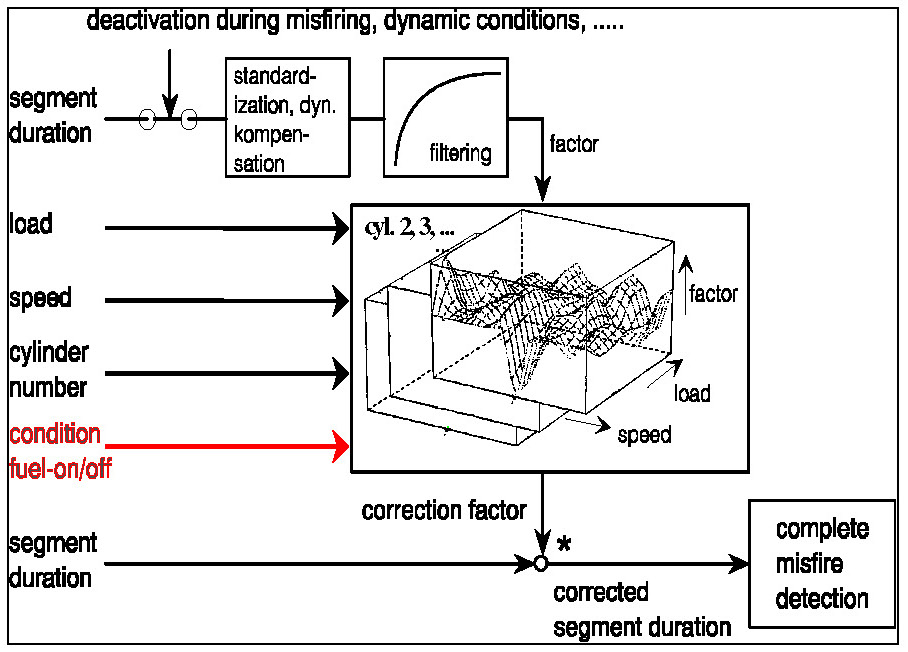 deactivation during misfiring, dynamic conditions, .....

segment duration

standardization, dyn. kompensation

filtering

factor

load

speed

cylinder number

condition fuel-on/off

cyl. 2, 3, ...

factor

load

speed

correction factor

segment duration

*

corrected segment duration

complete misfire detection