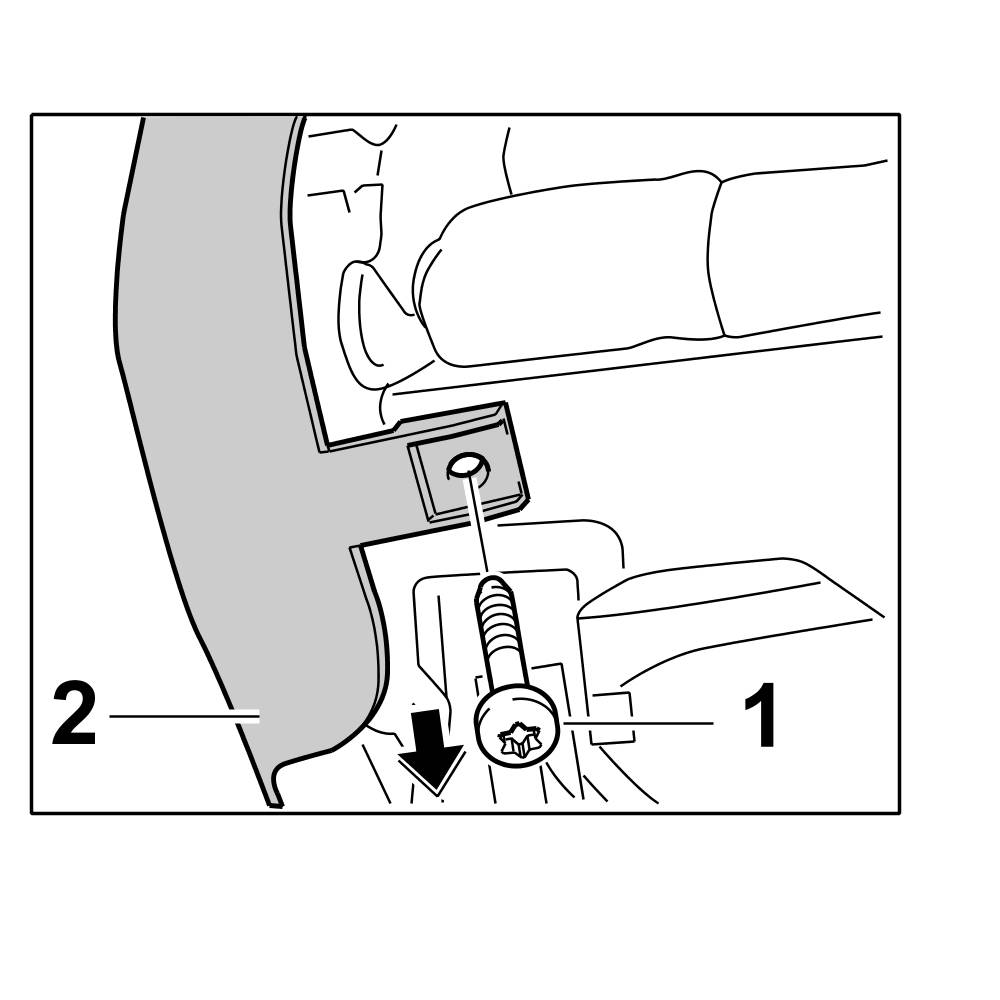 2

1