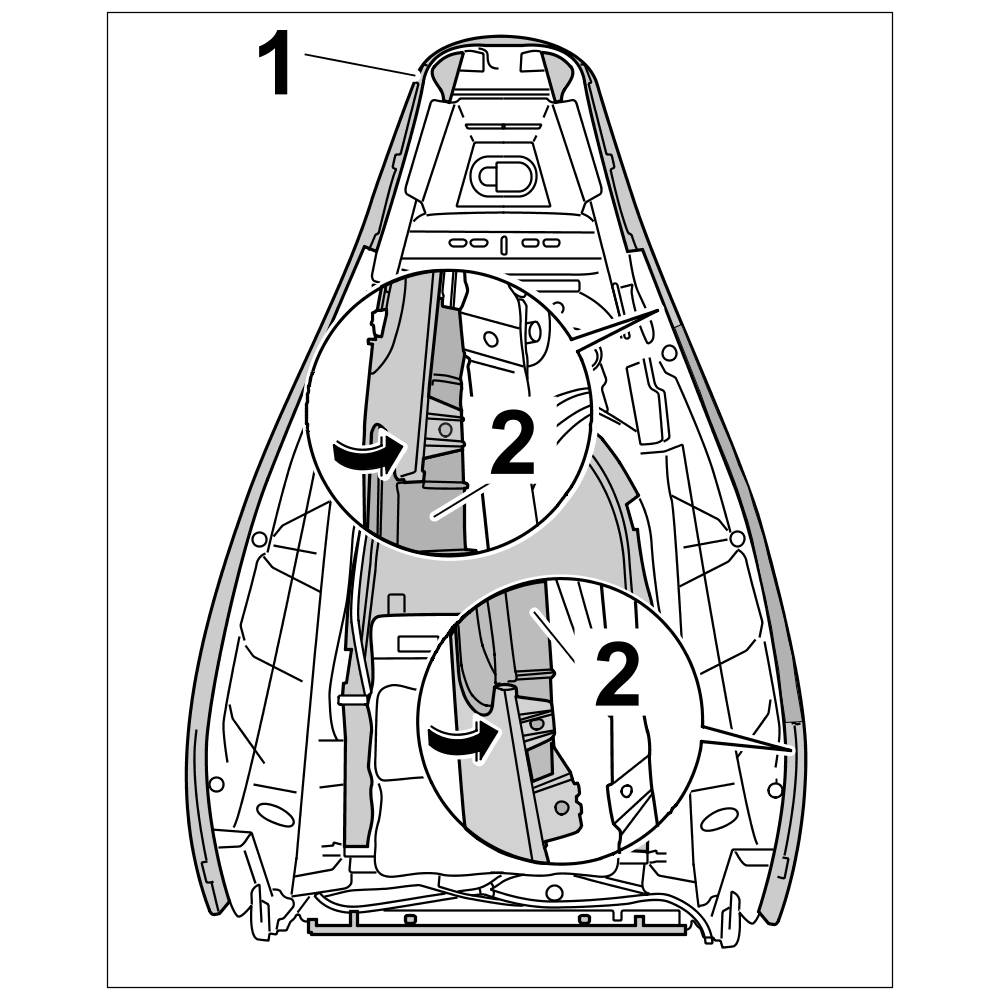 1
2
2