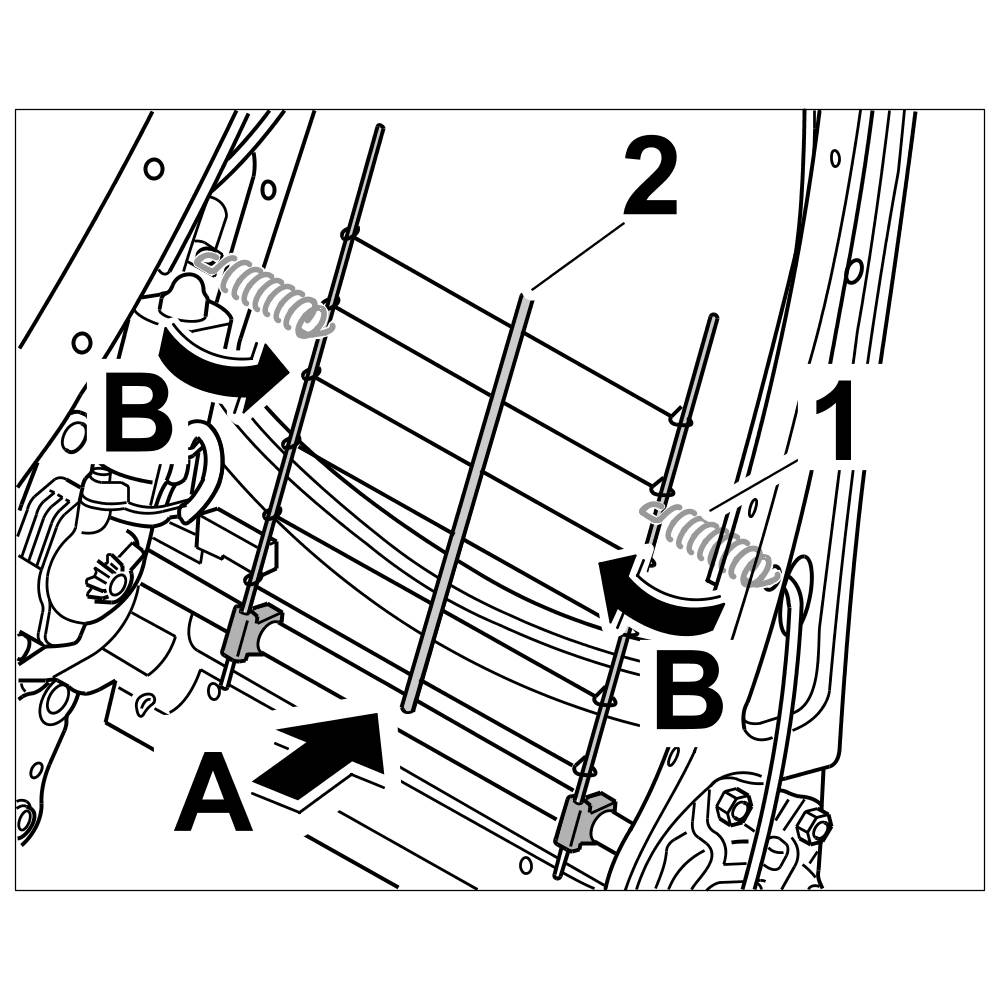 2
B
1
B
A