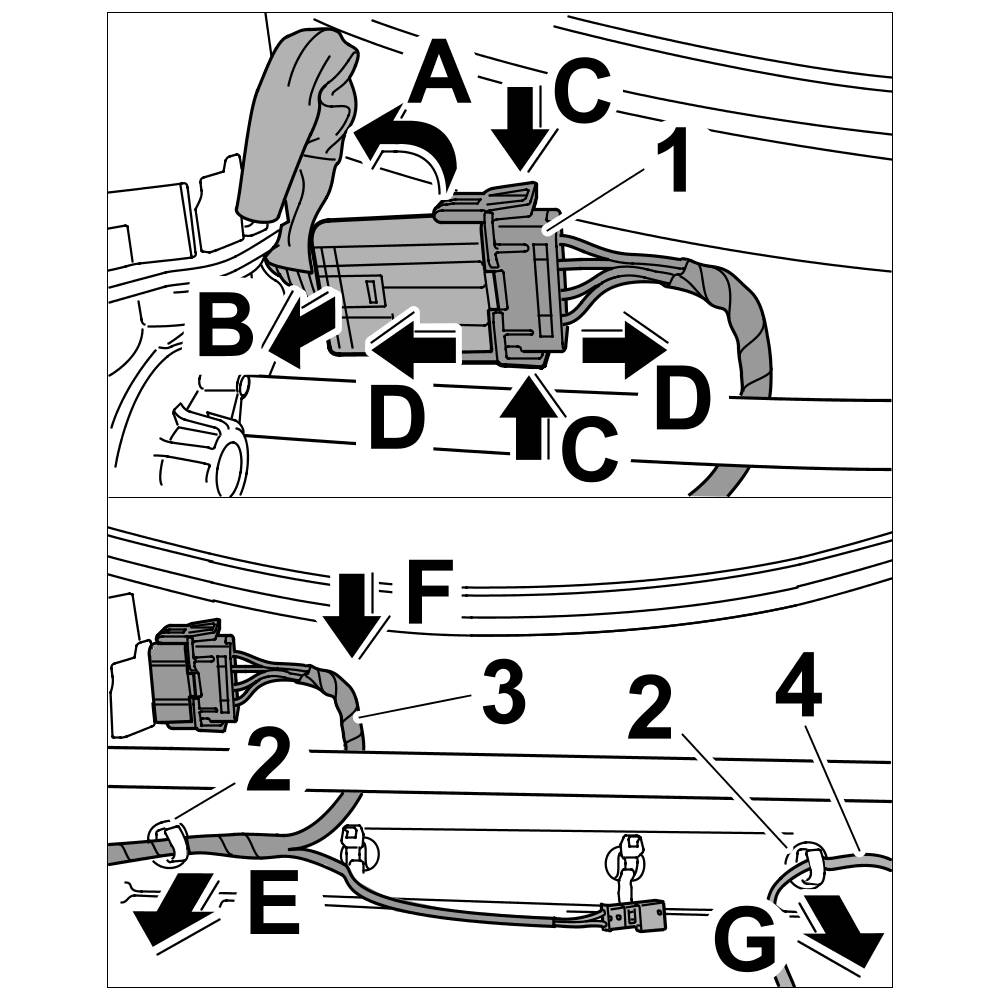 A
C
1
B
D
D
C

F
3
2
4
2
E
G