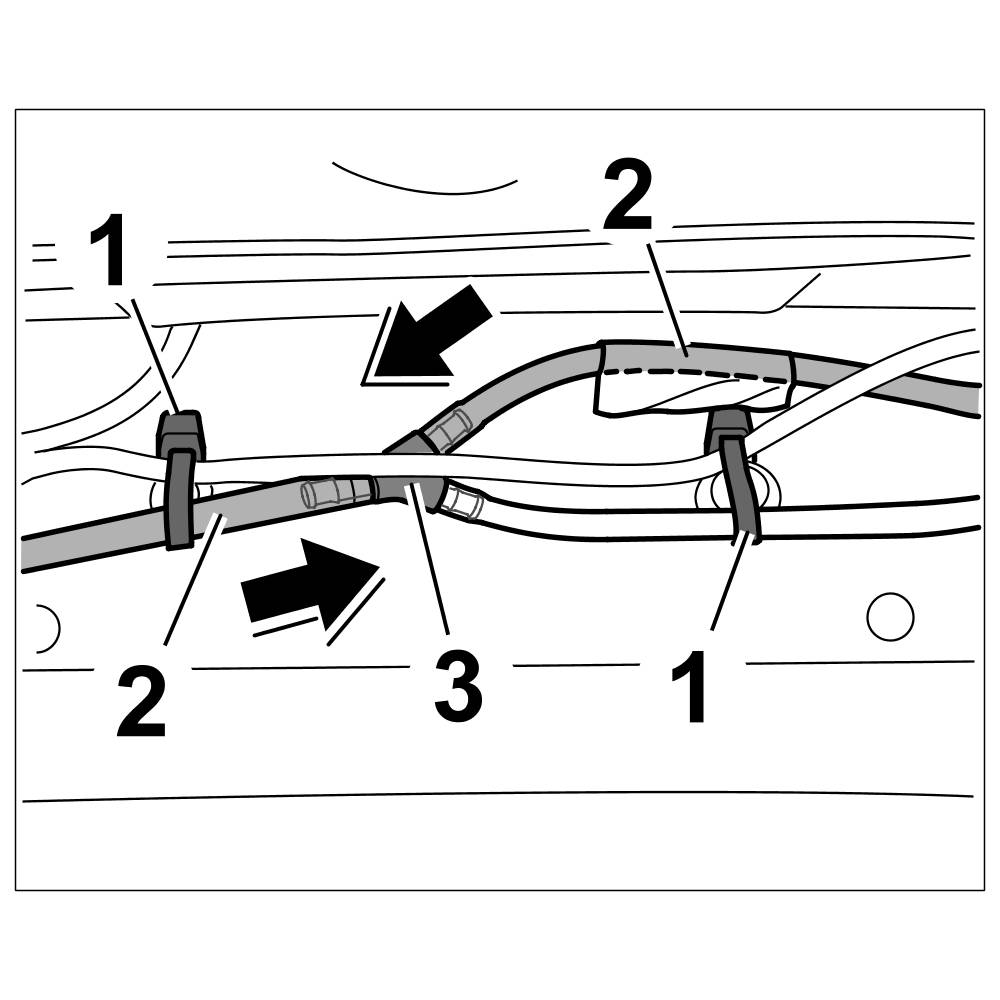 1
2
2
3
1