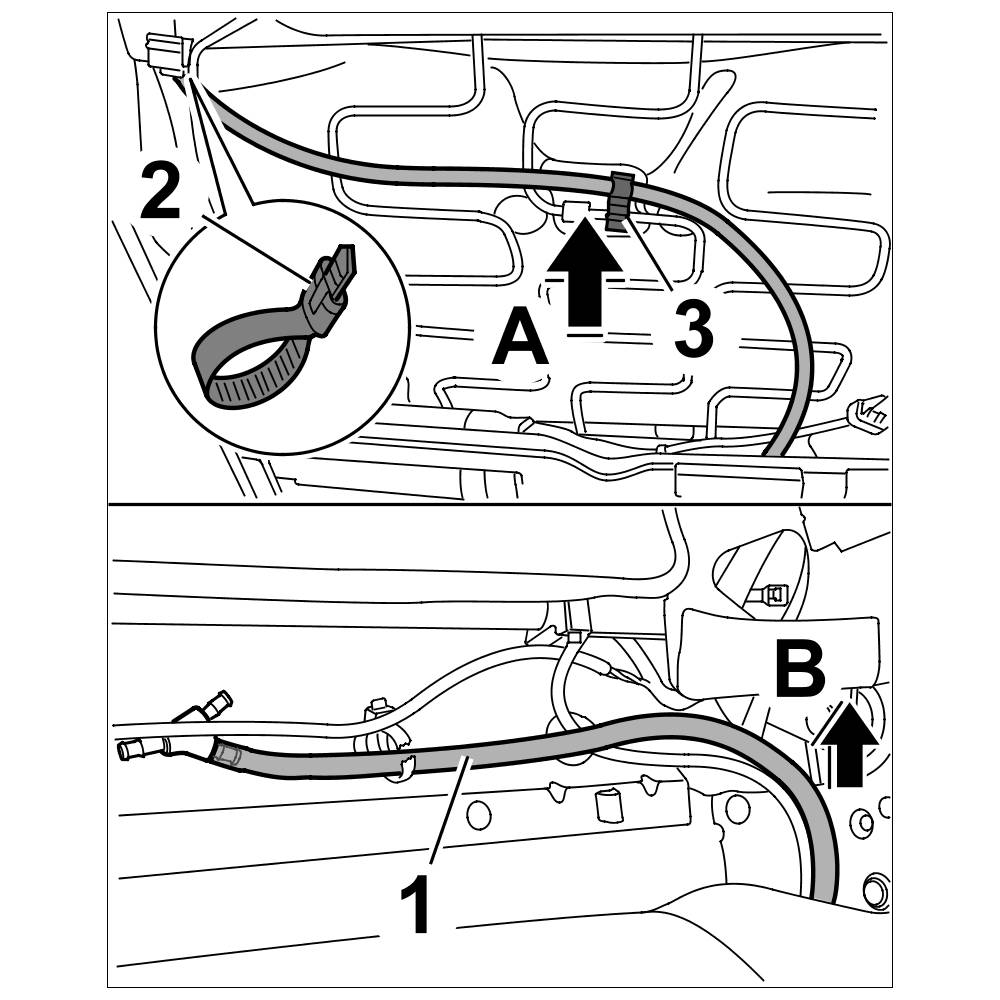 2
A
3
B
1