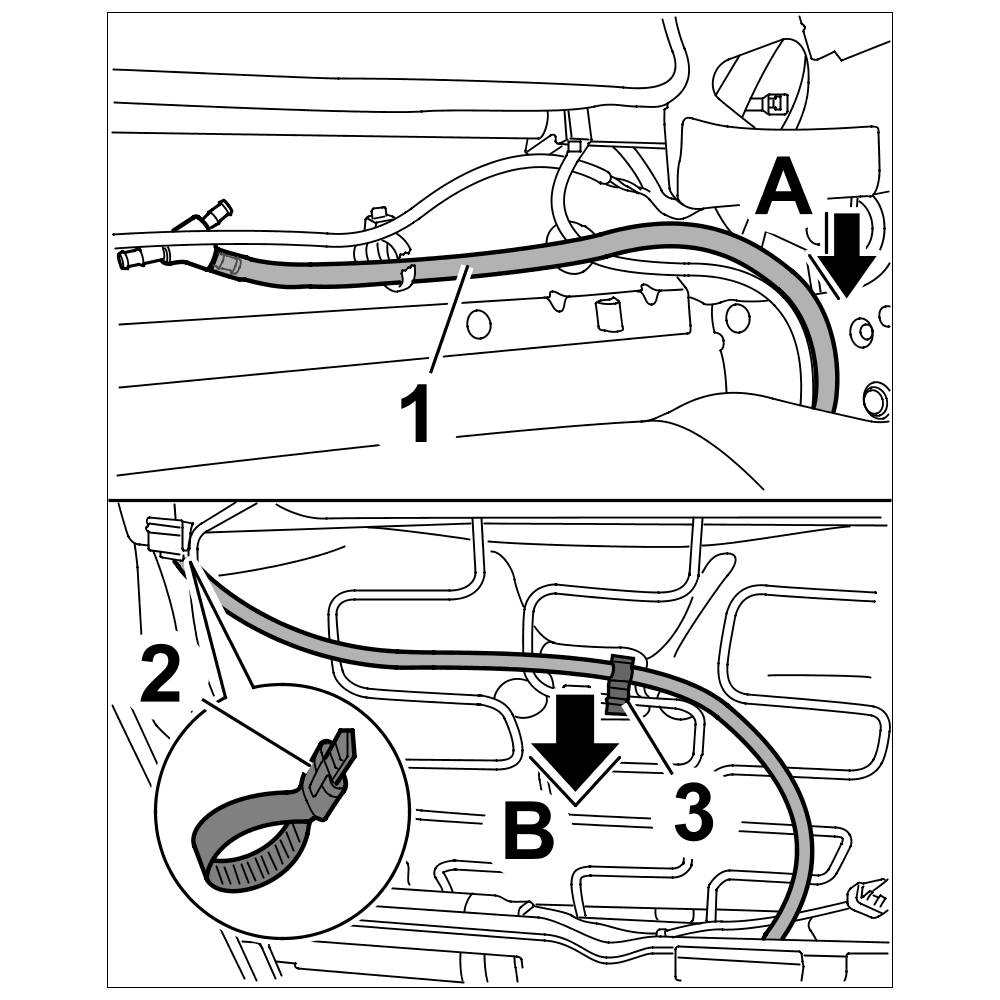 A
1
2
B
3