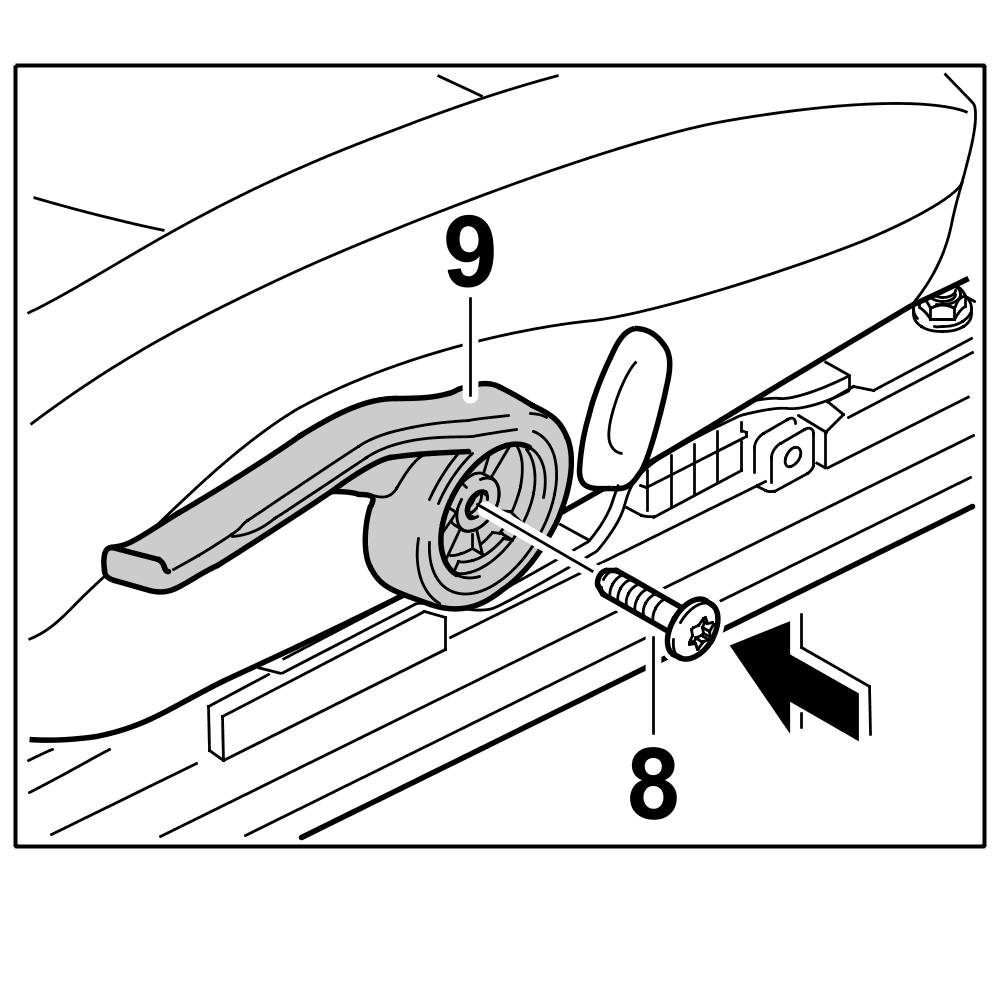 9

8