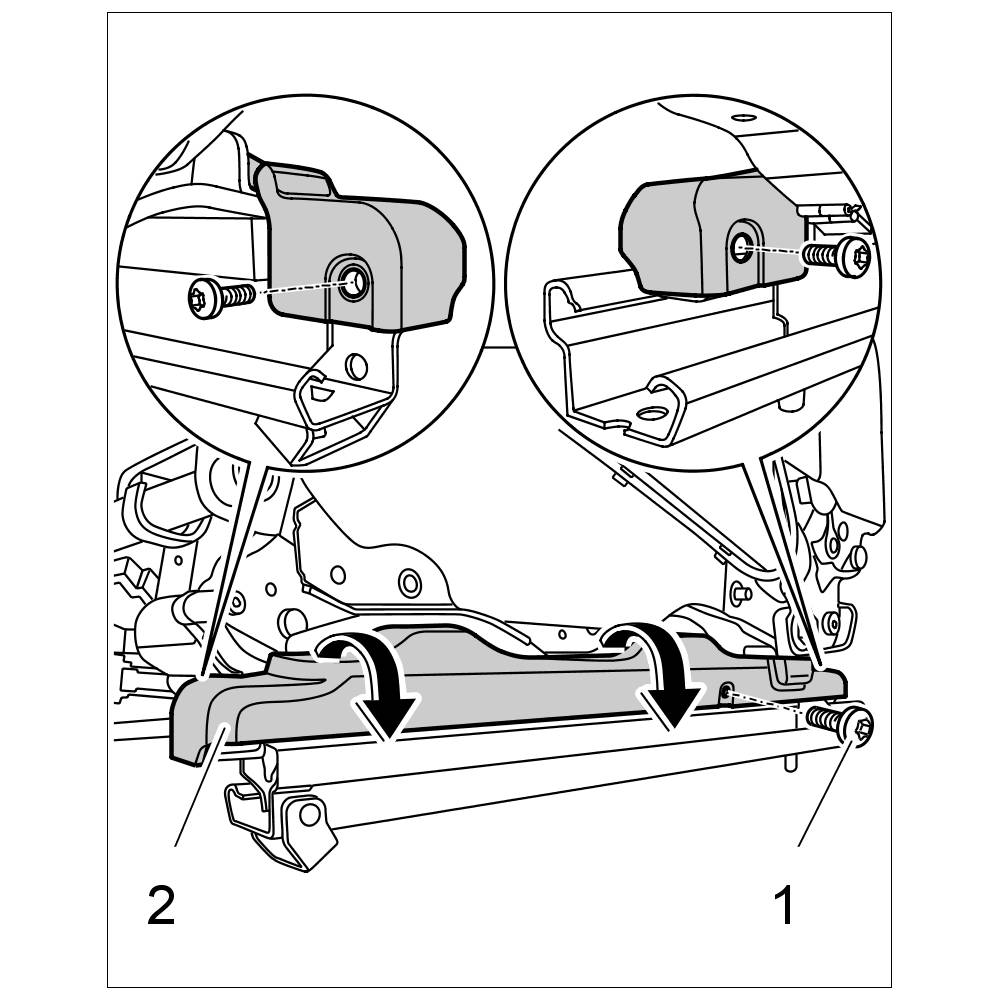 2

1