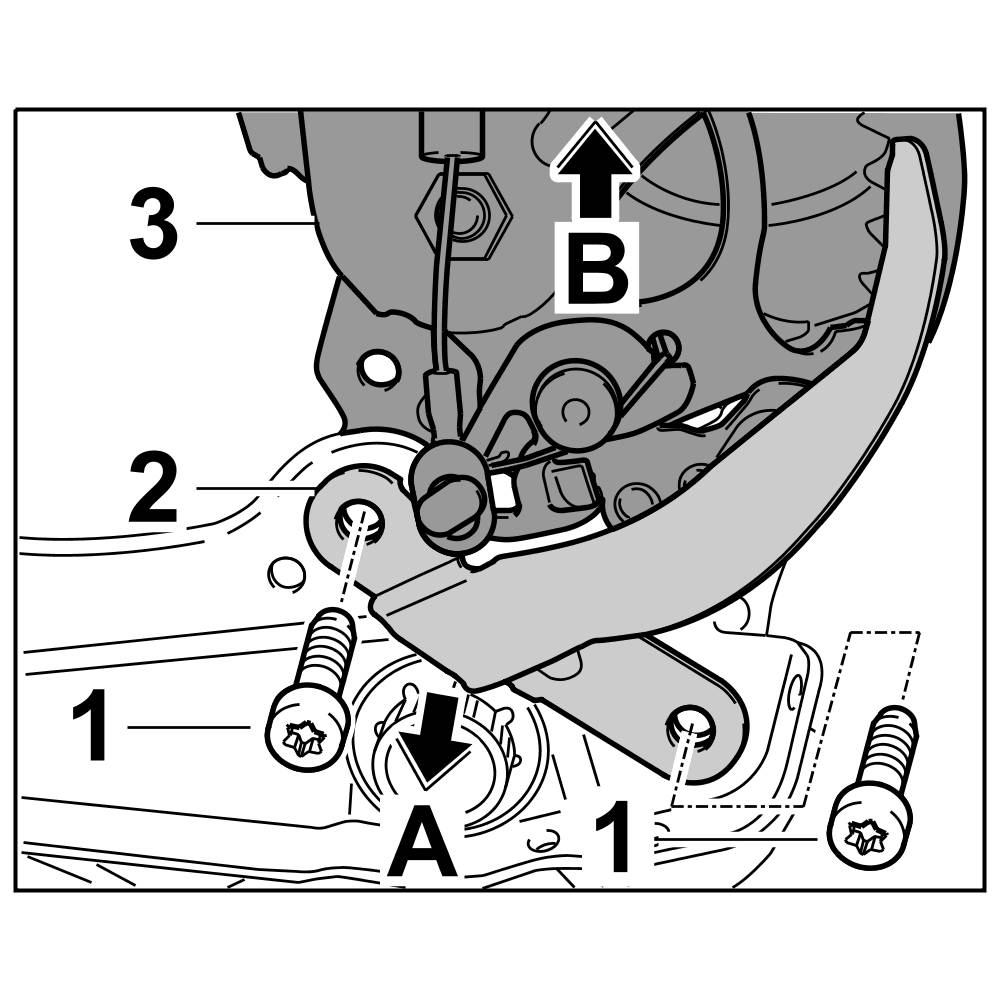 3
B
2
1
A
1