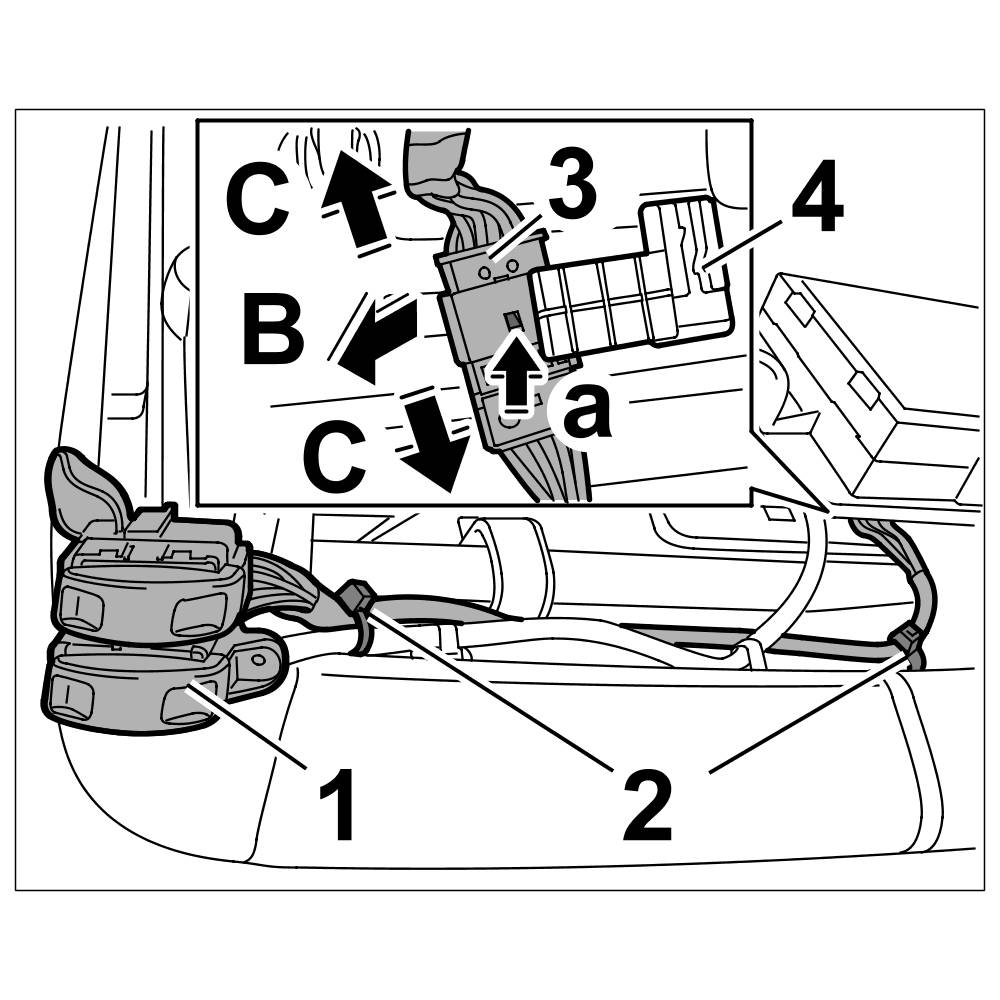 C
3
4
B
a
C
1
2