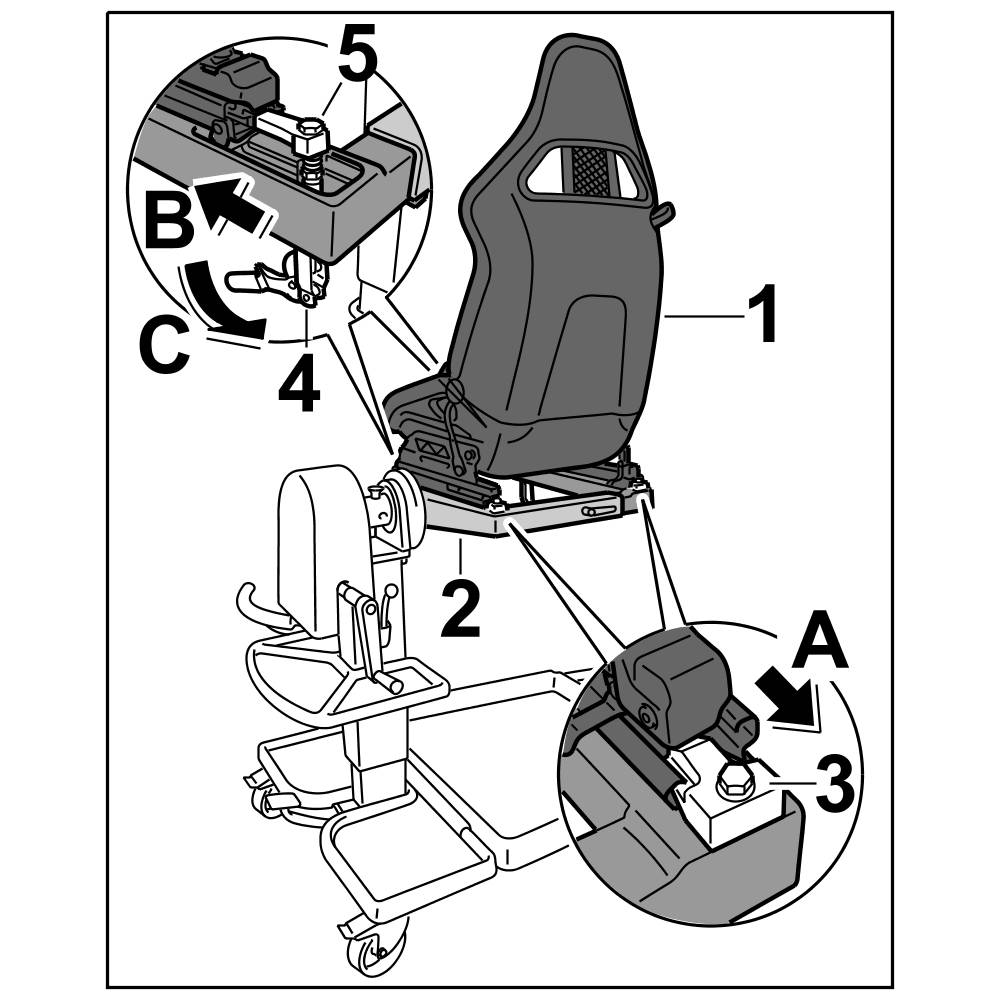 5
B
C
4
1
2
A
3