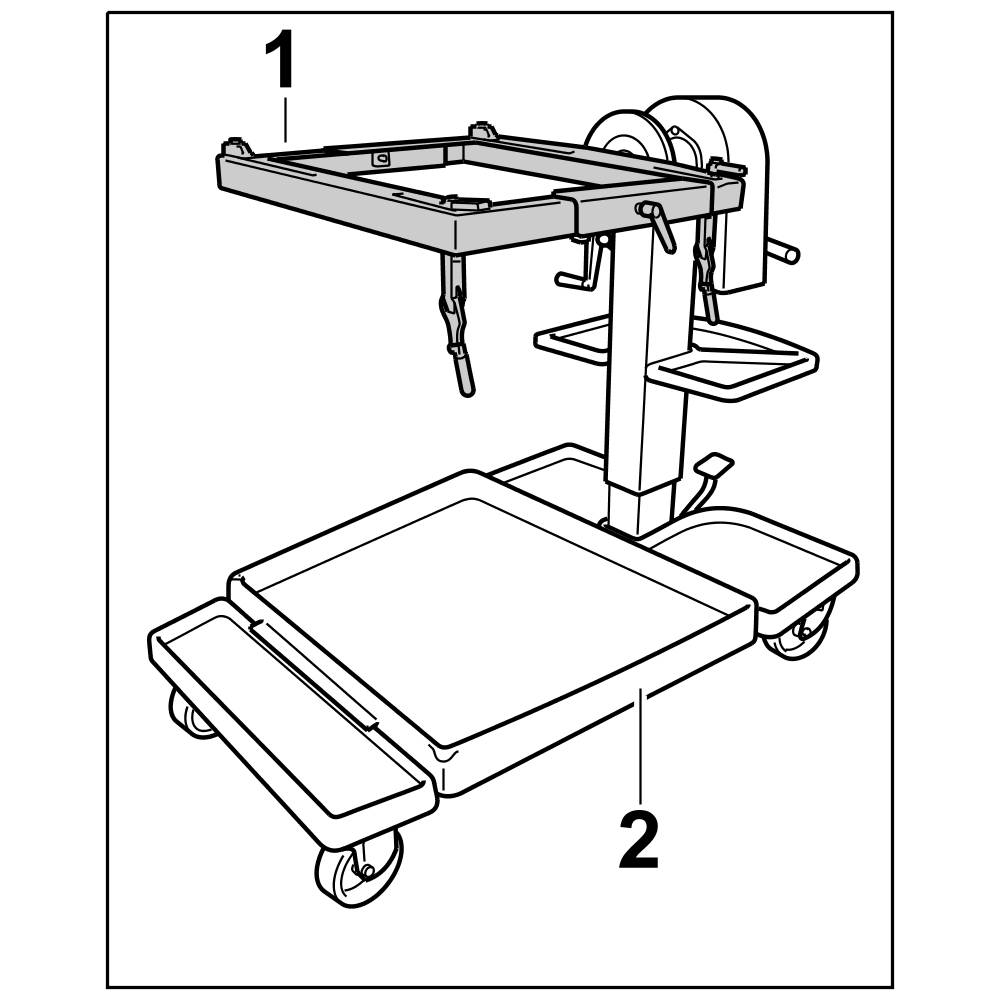 1

2