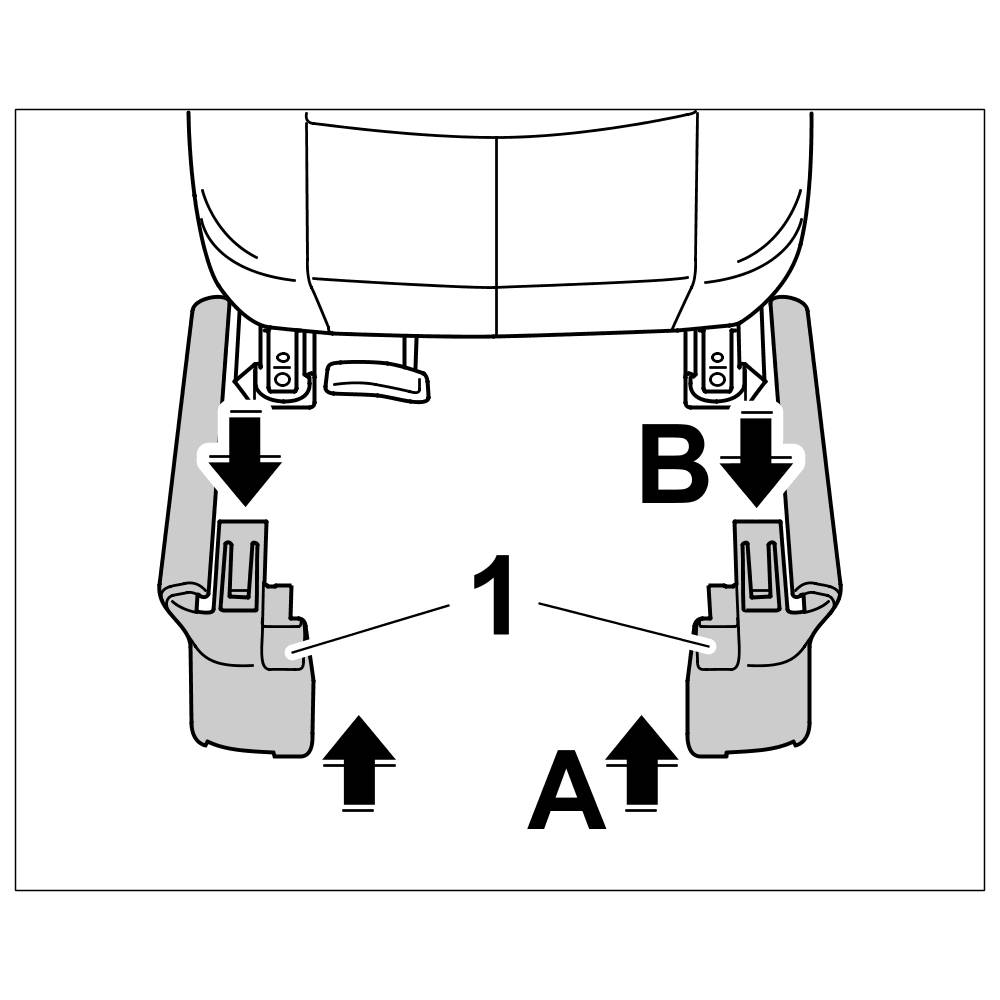 B
1
A