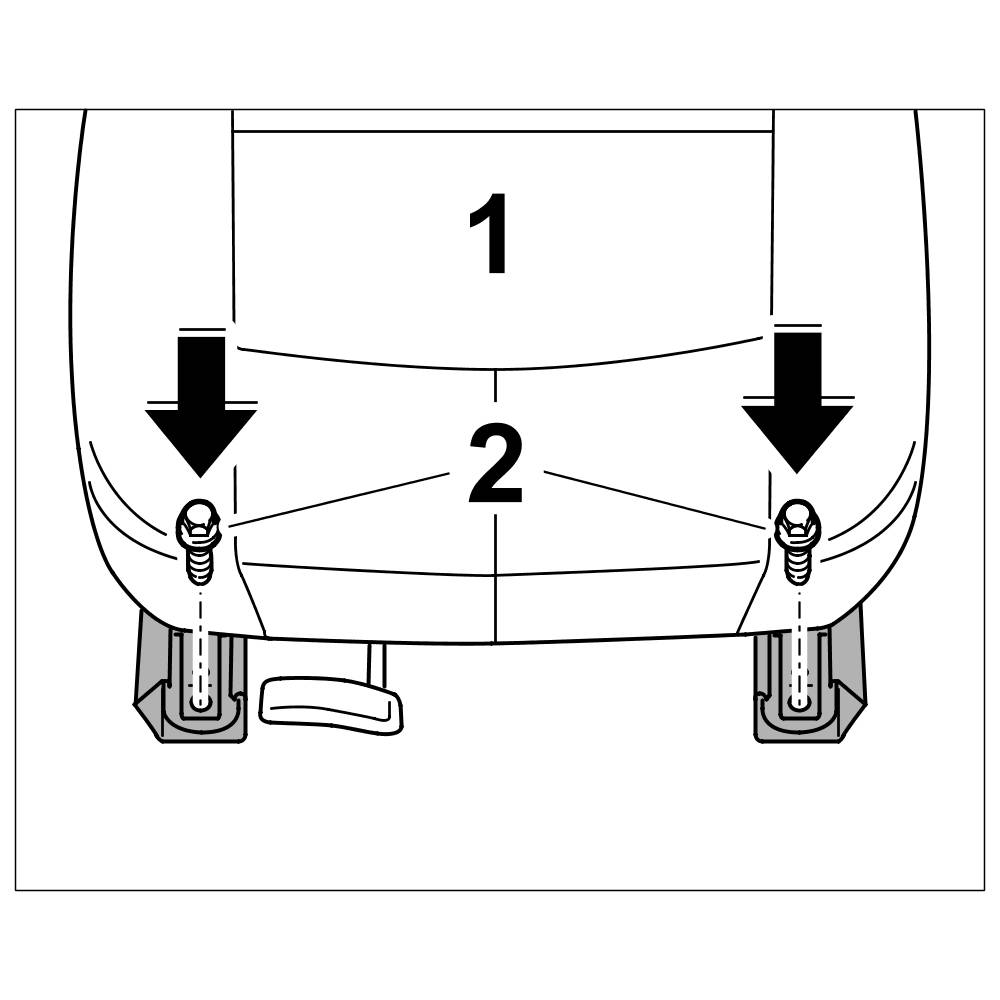 1

2