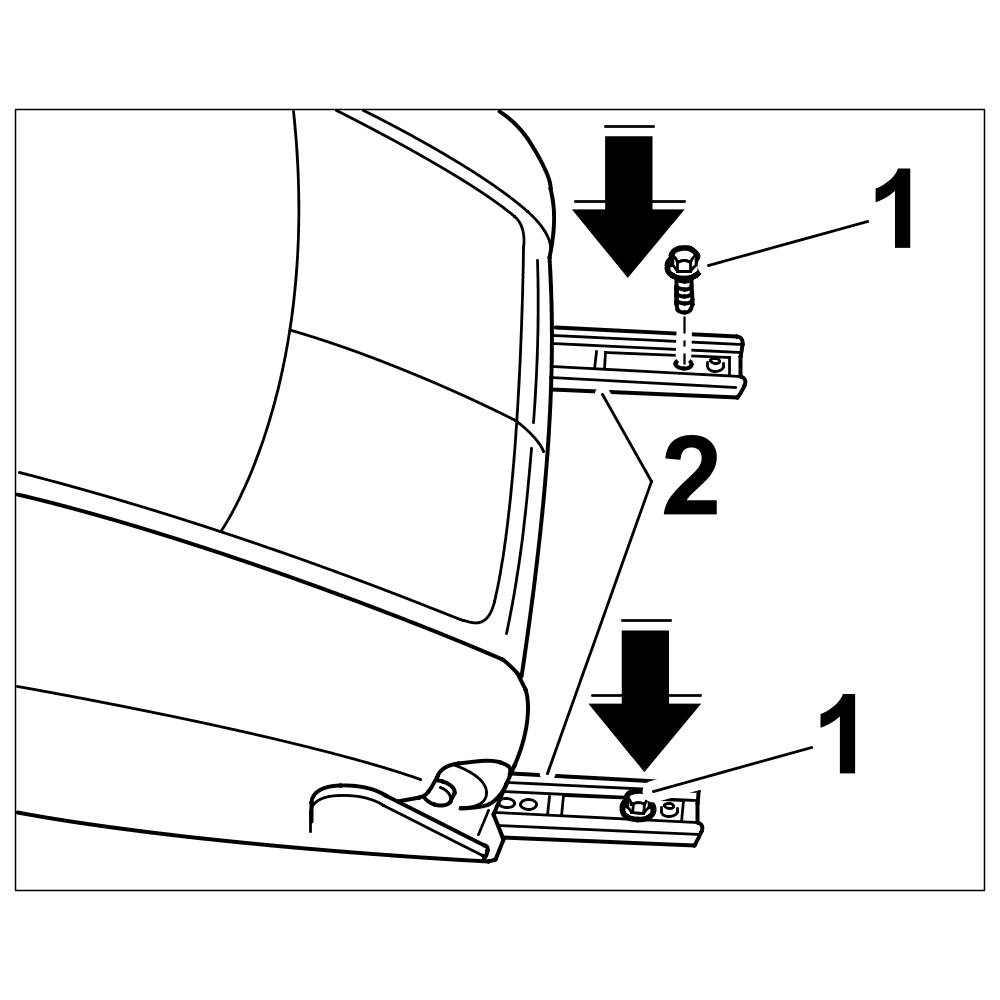 1
2
1