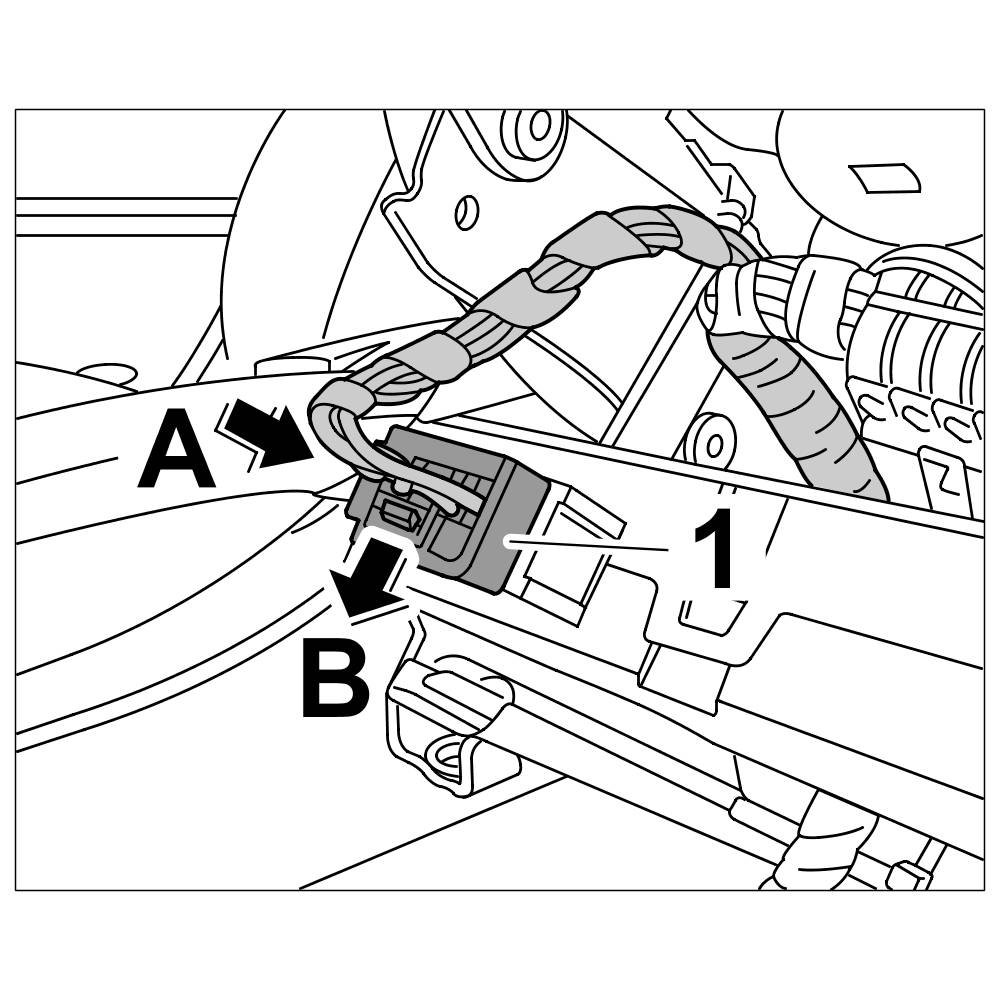 A
1
B