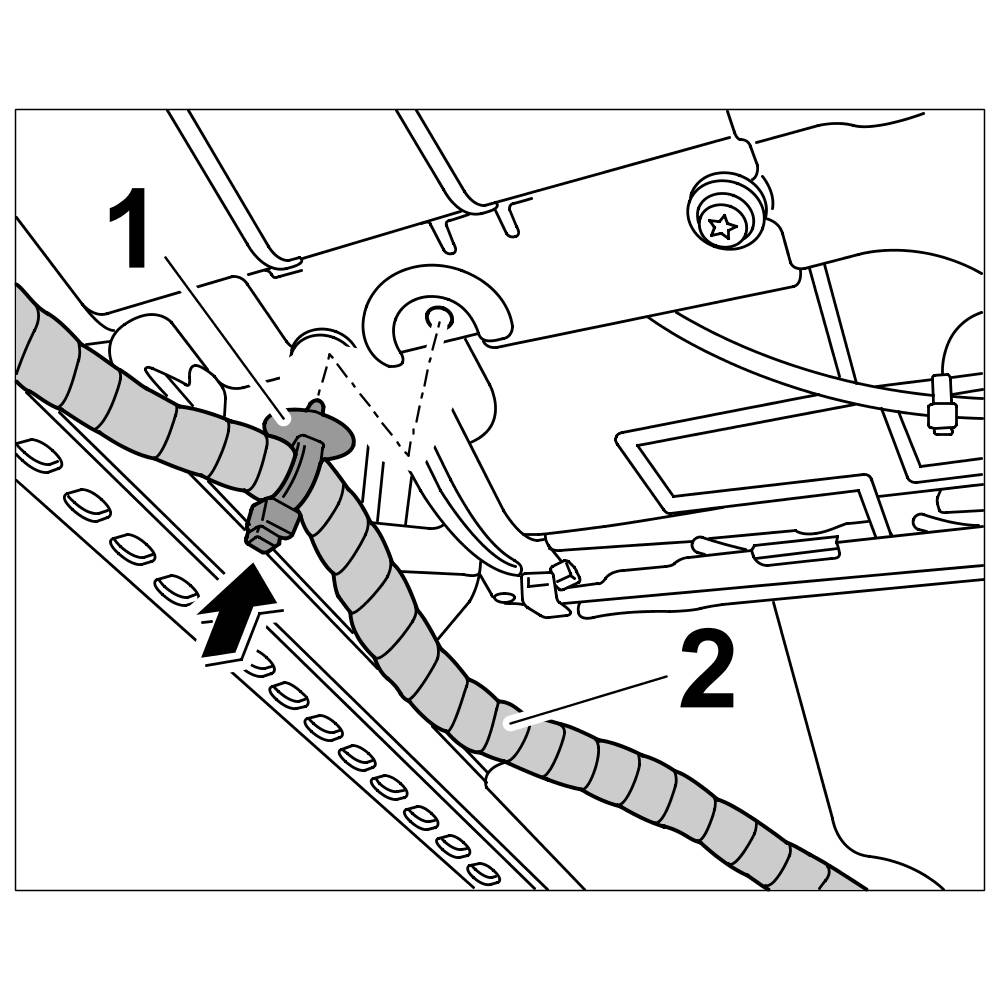 1

2