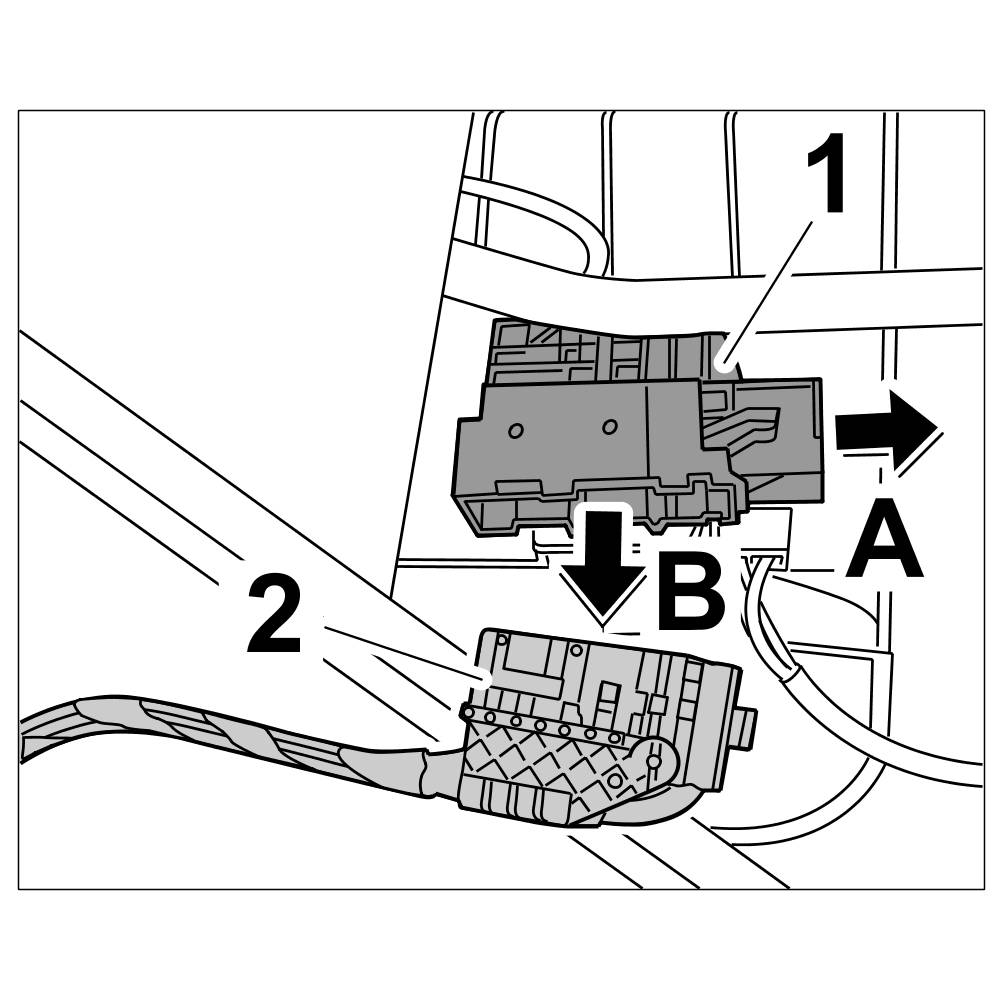 1
A
B
2