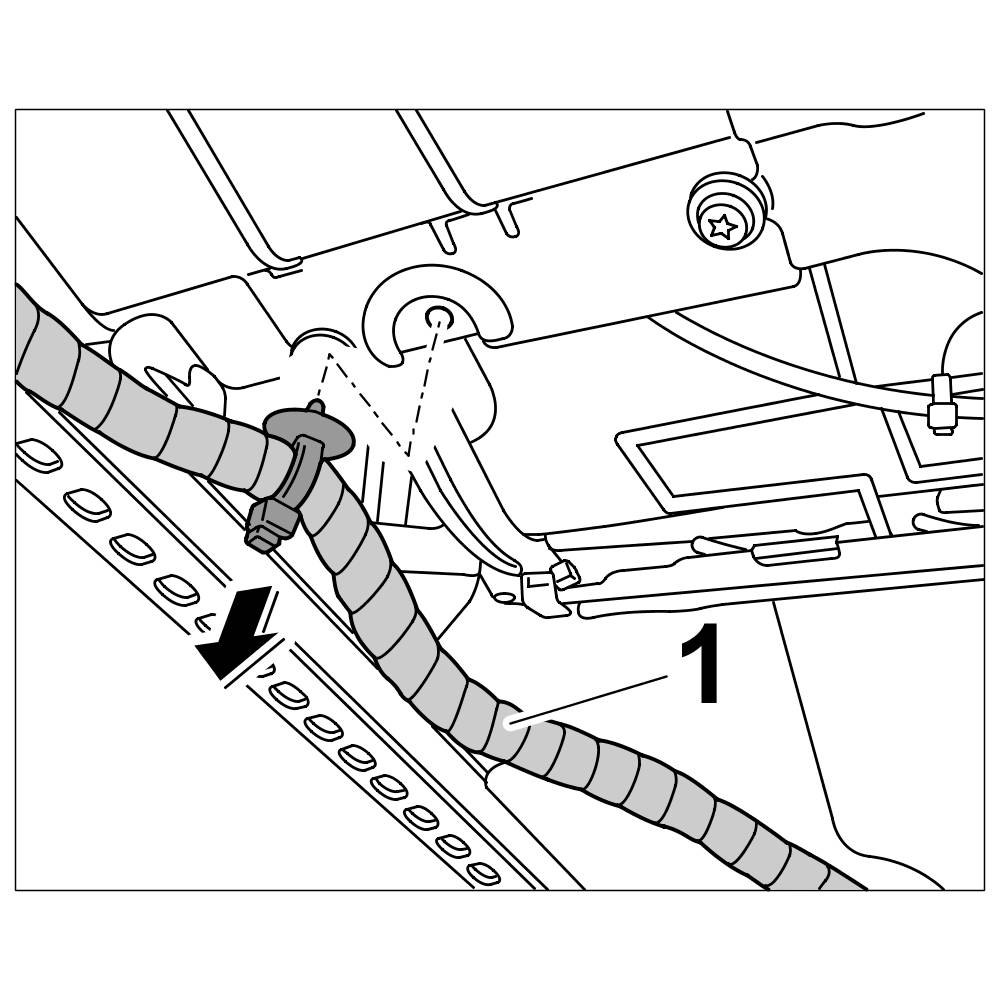 1