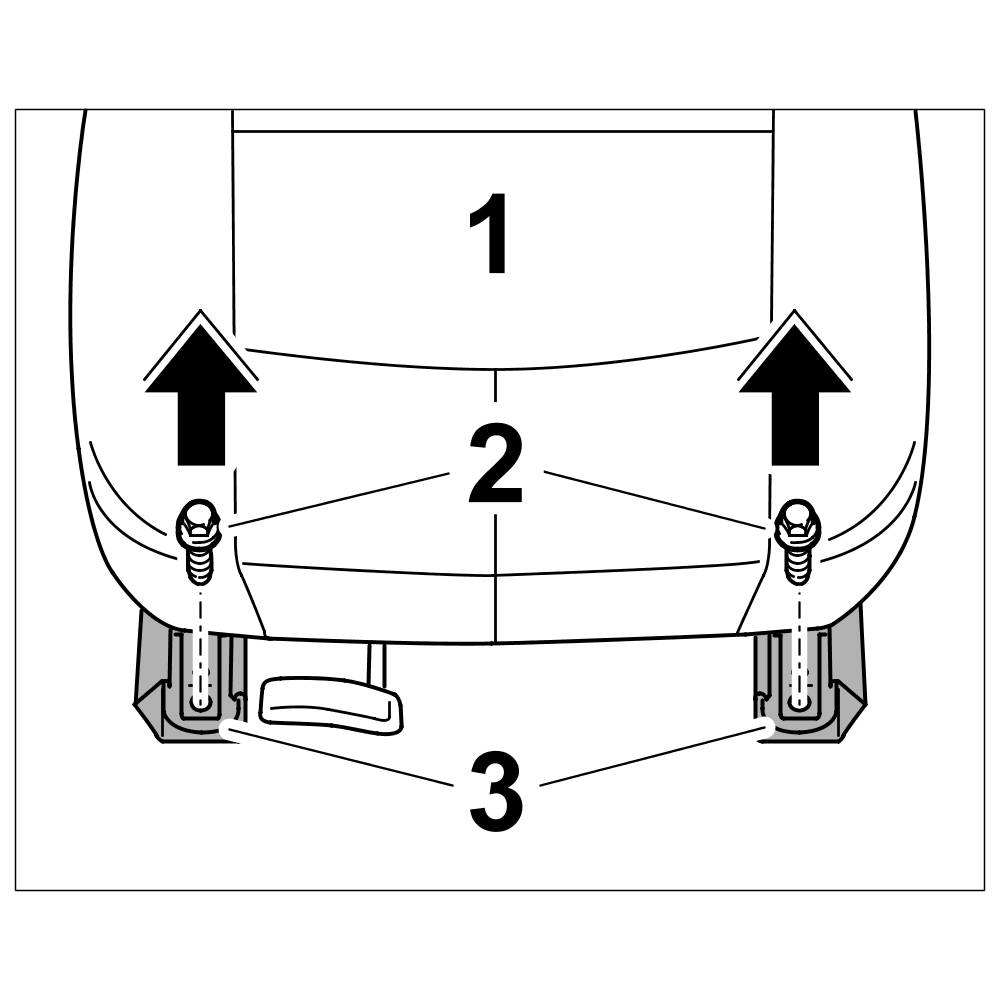 1
2
3