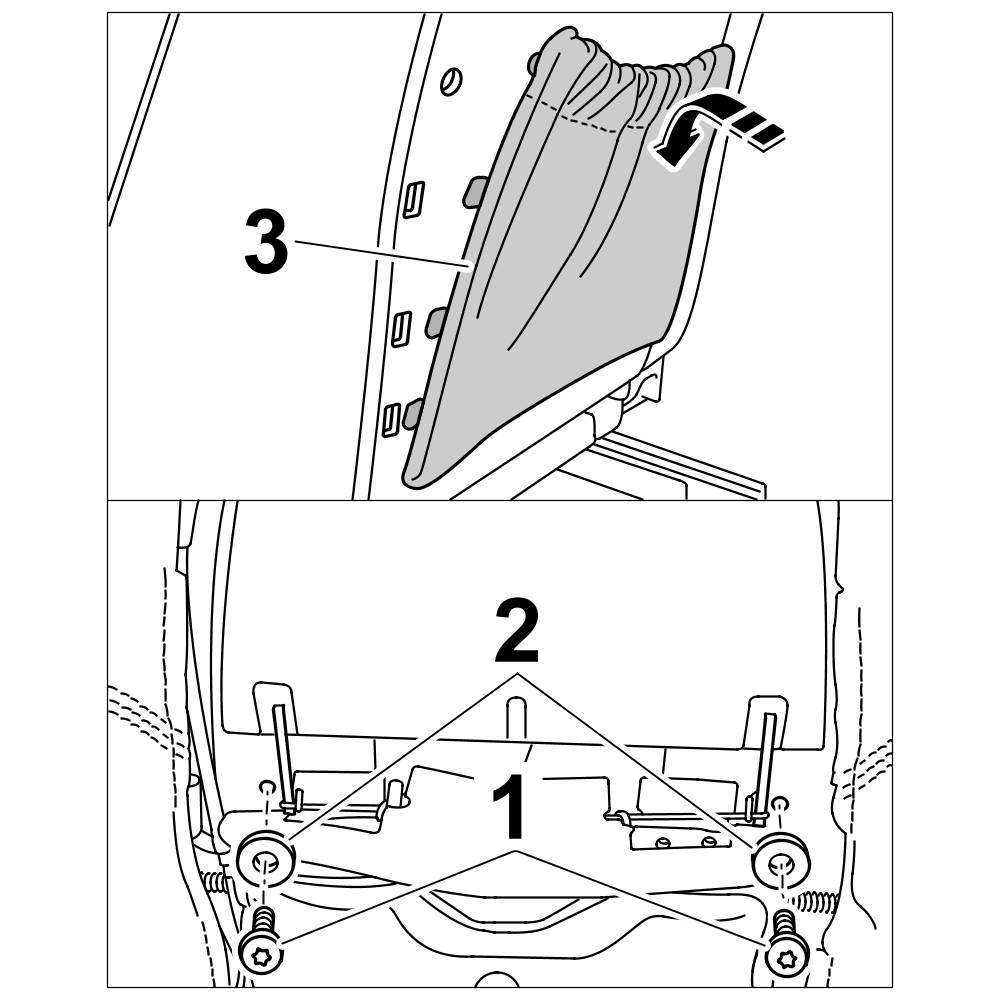 3

2

1