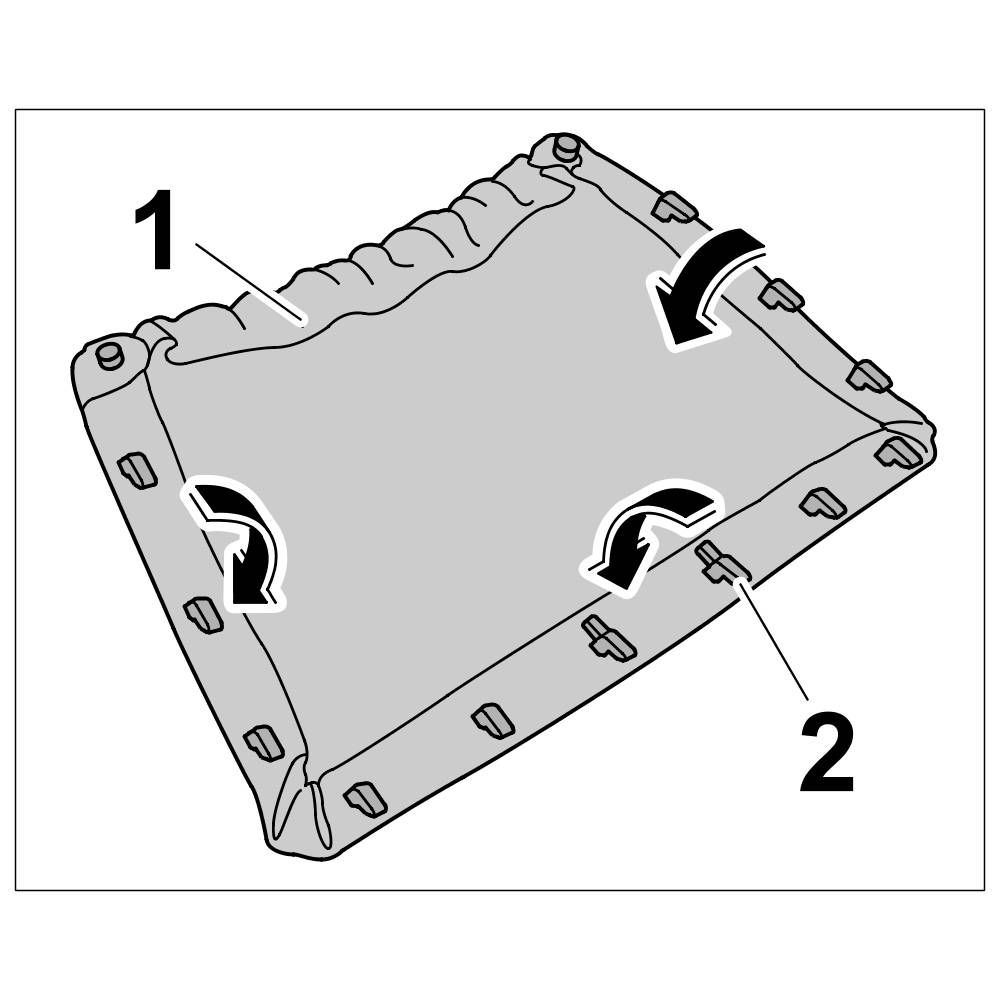 1

2