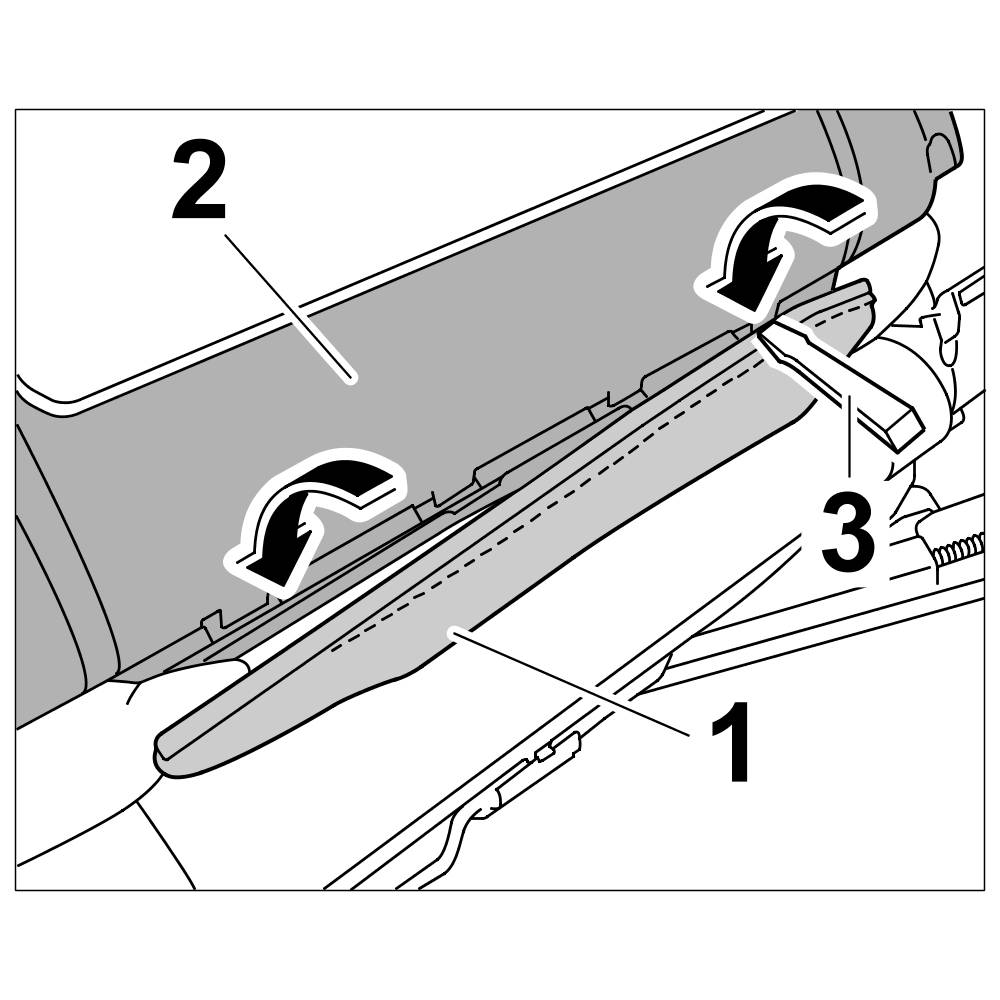 2
3
1