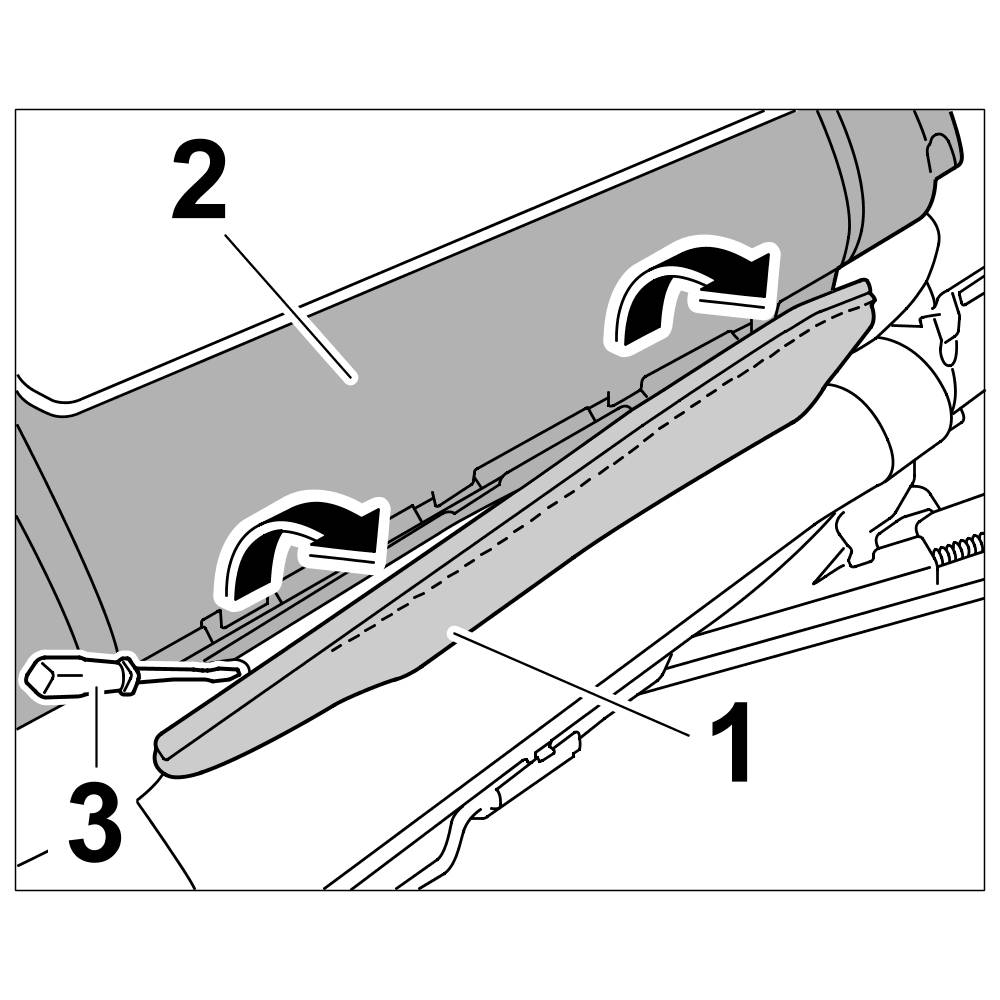 2
1
3