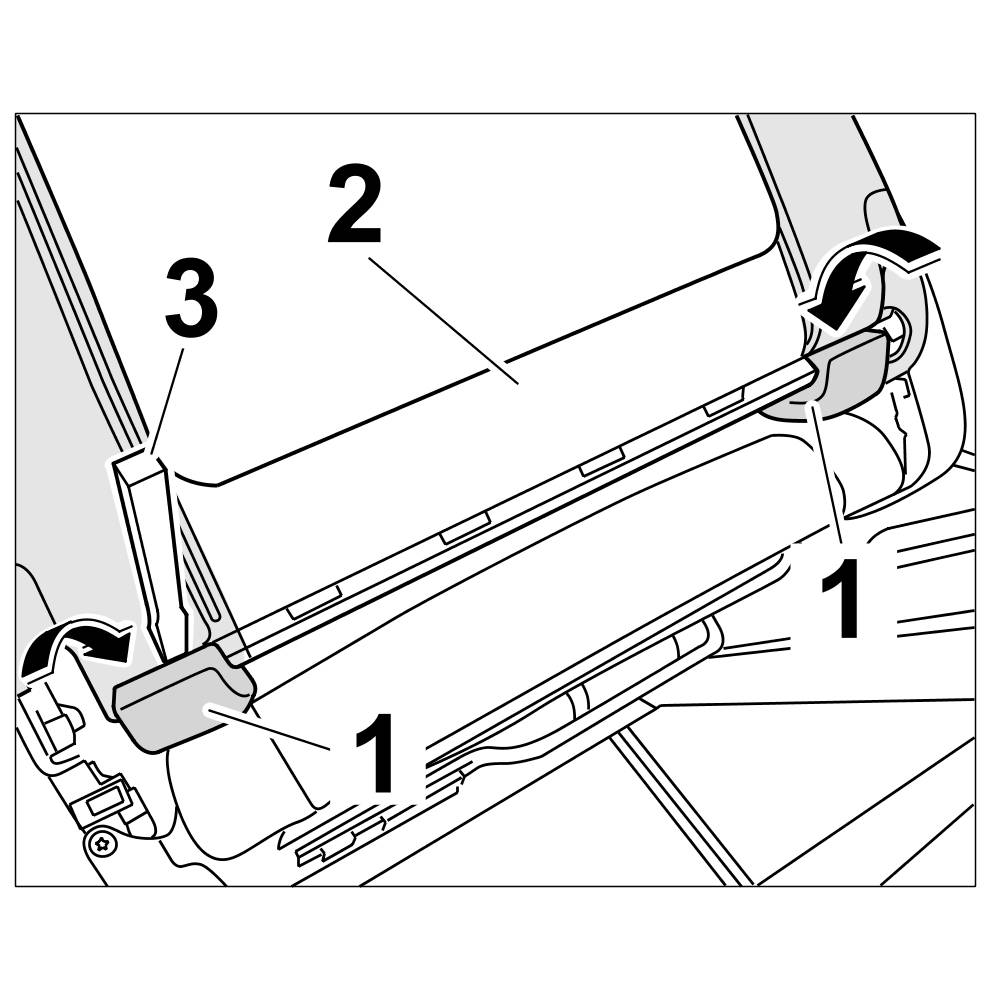 2
3
1
1