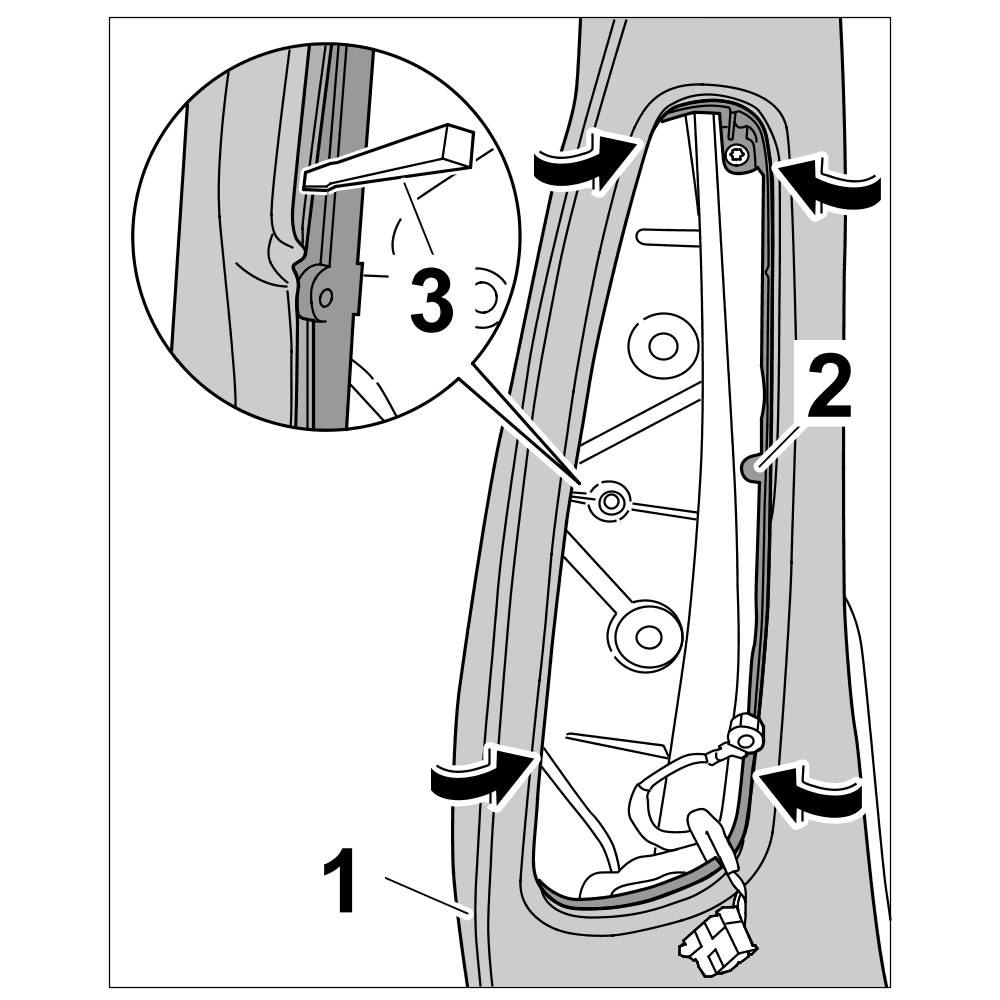 3
2
1