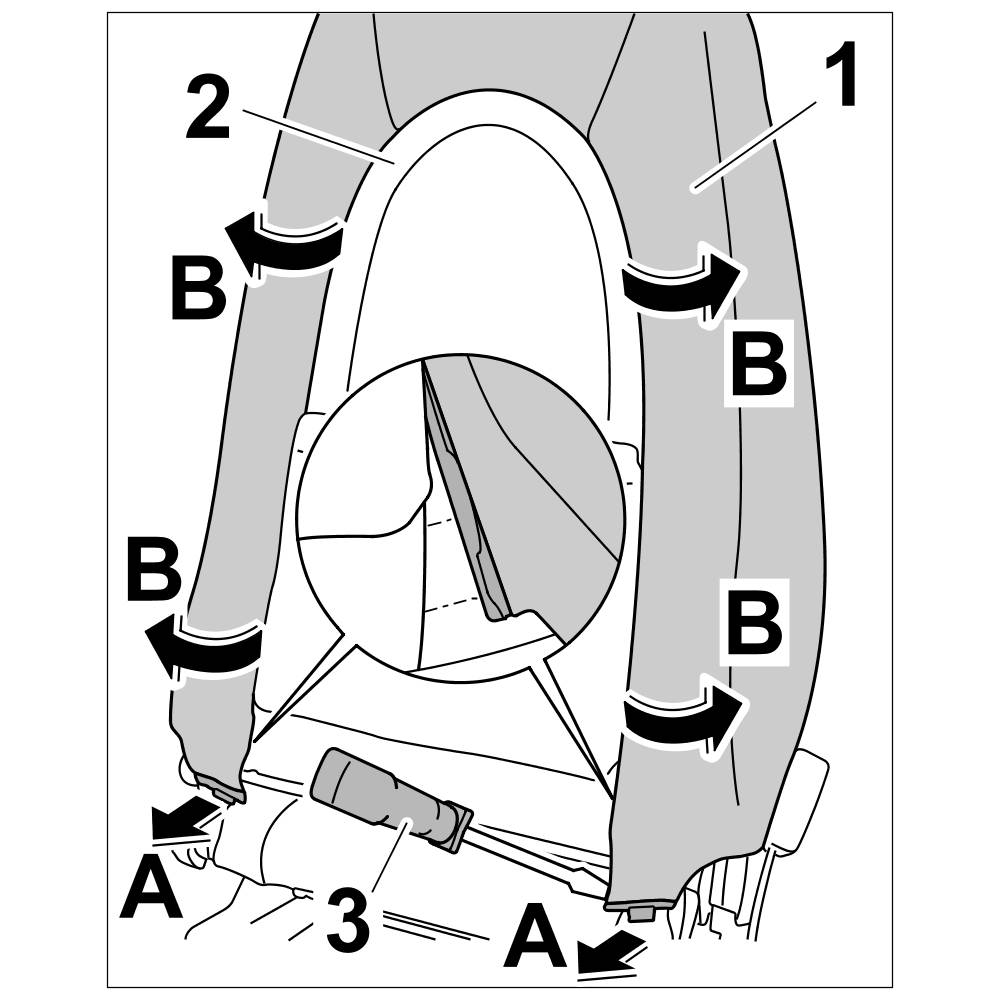 2
1
B
B
B
B
A
3
A