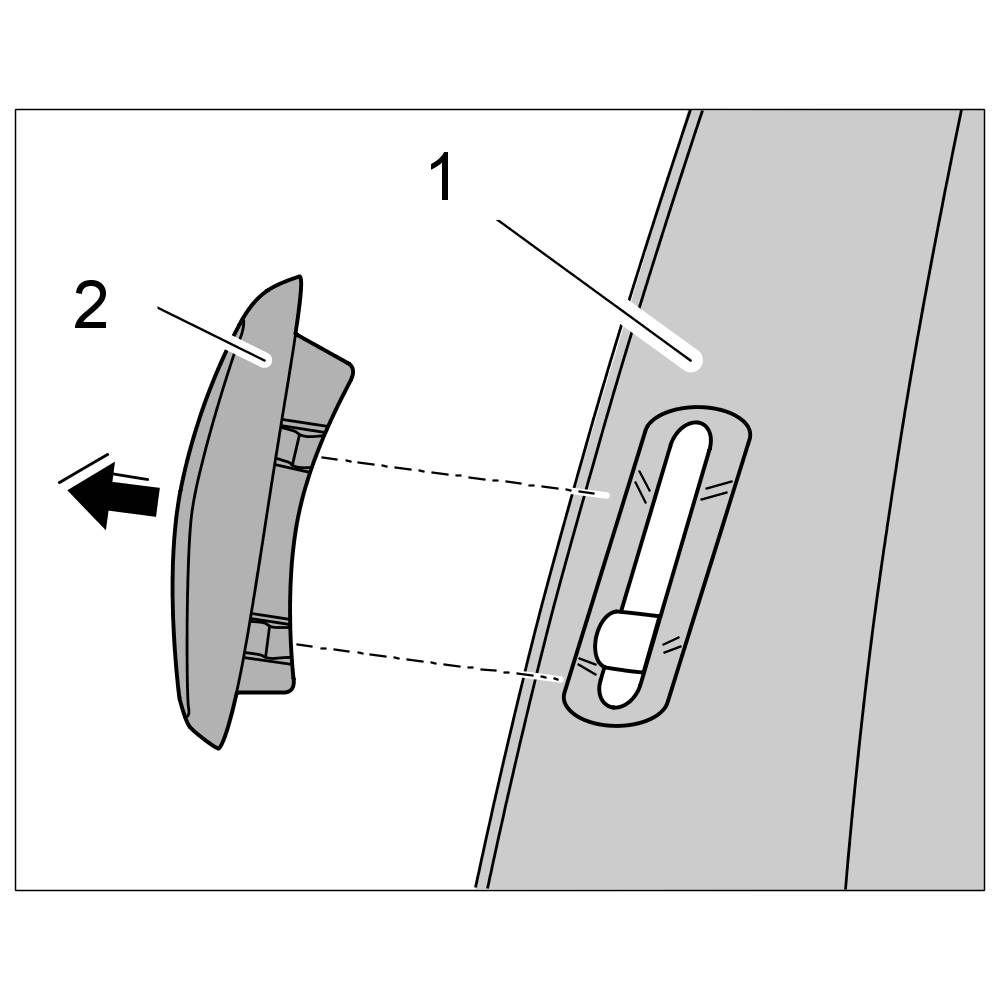 1
2