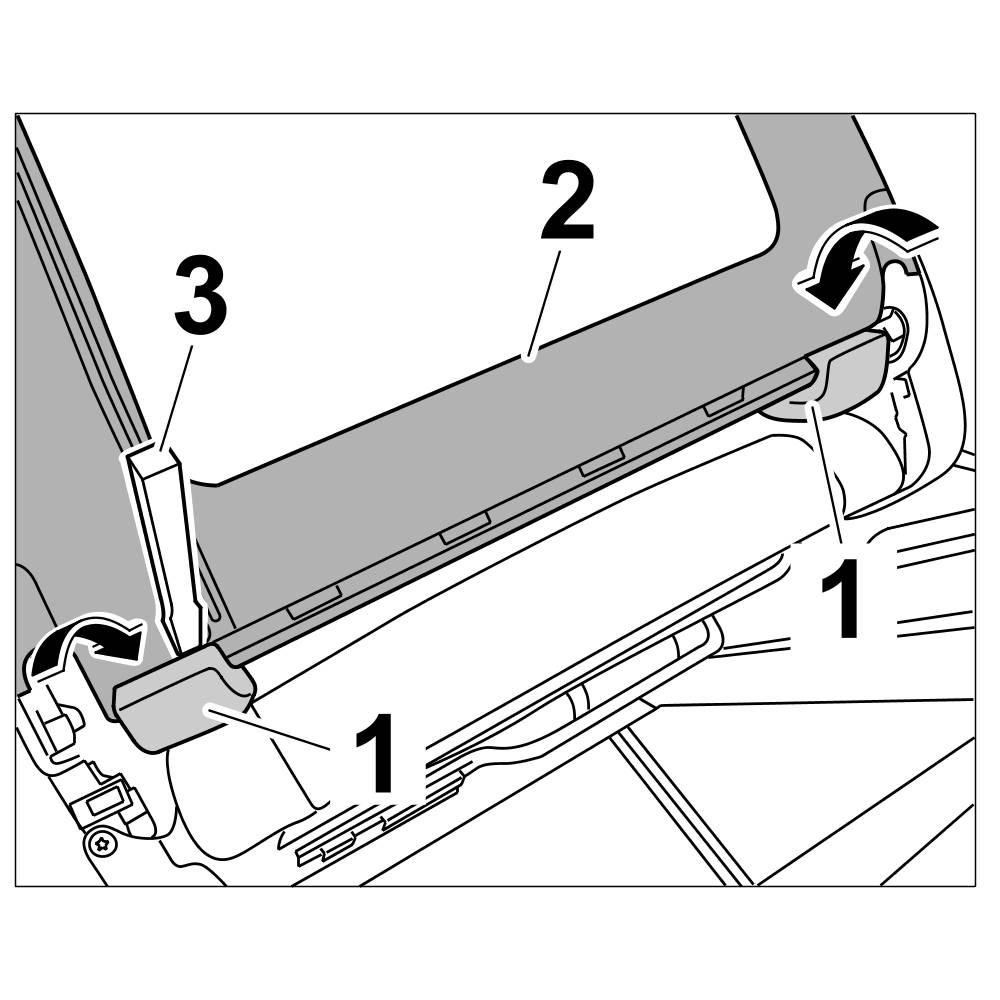 2
3
1
1