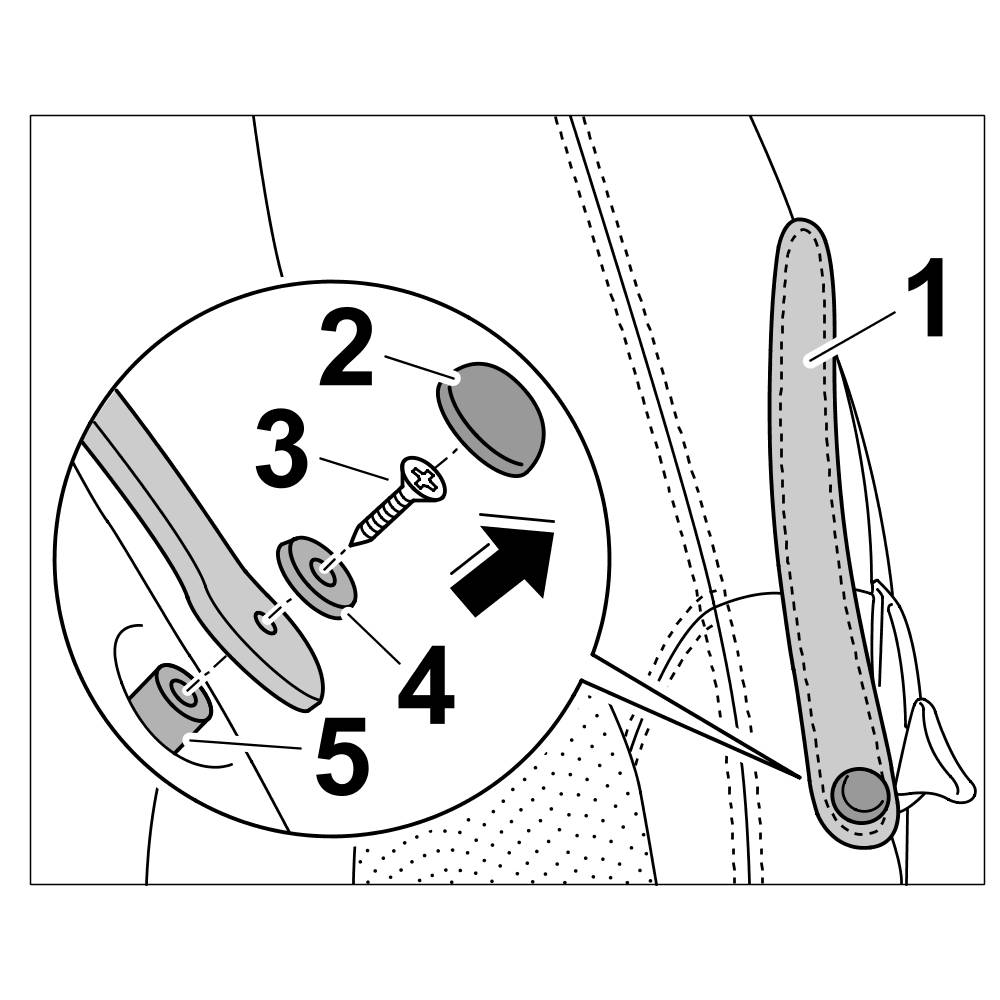 1
2
3
4
5