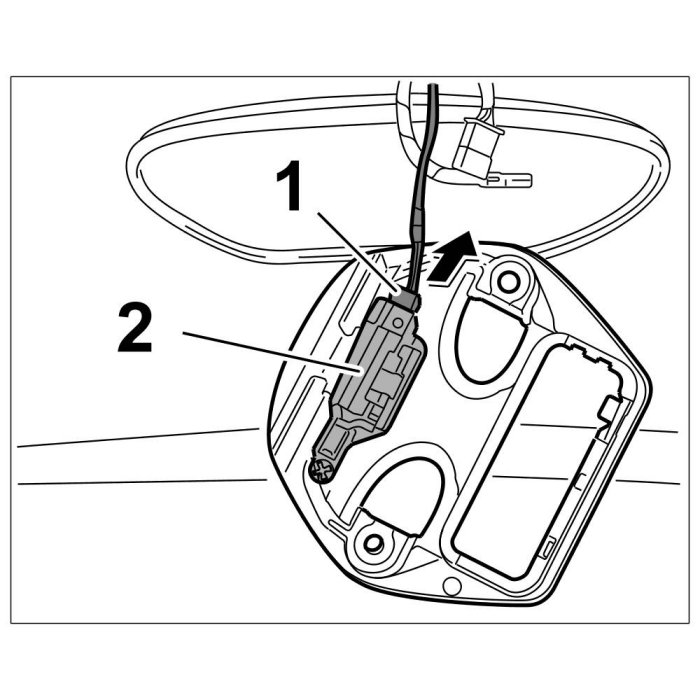 1
2