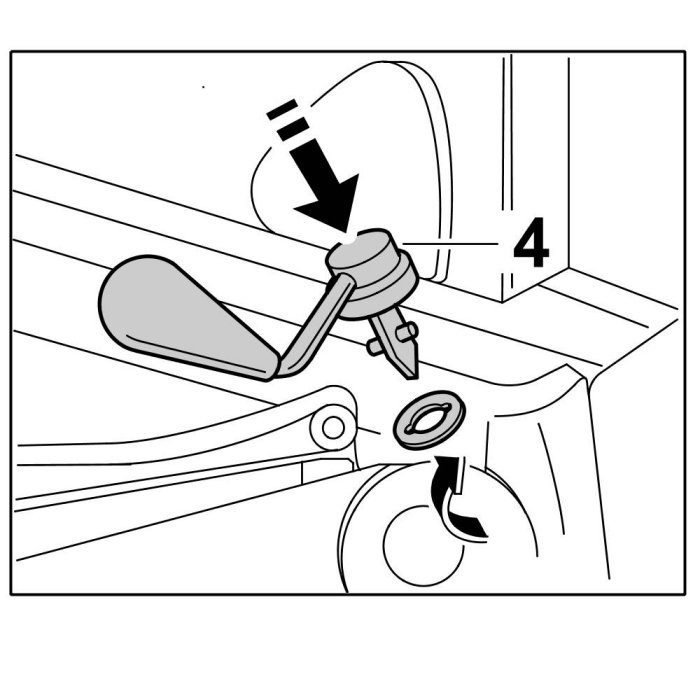 4