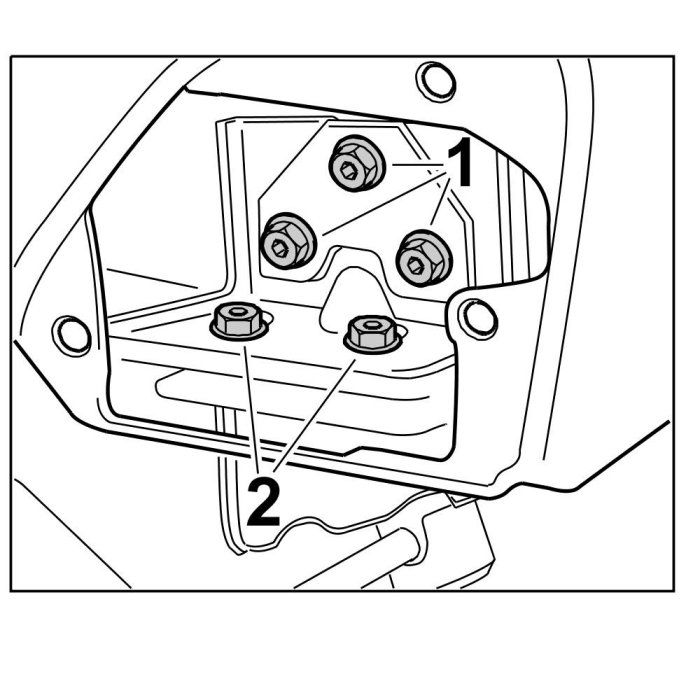 1
2