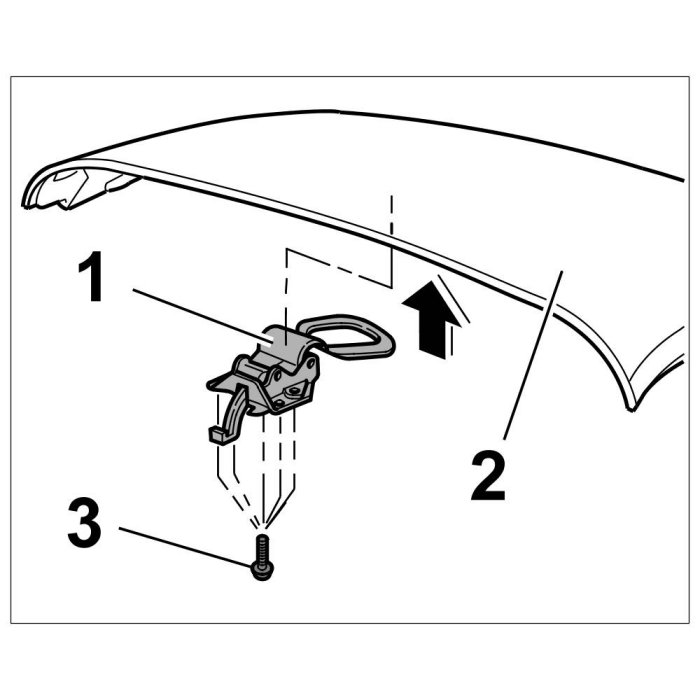 1
2
3