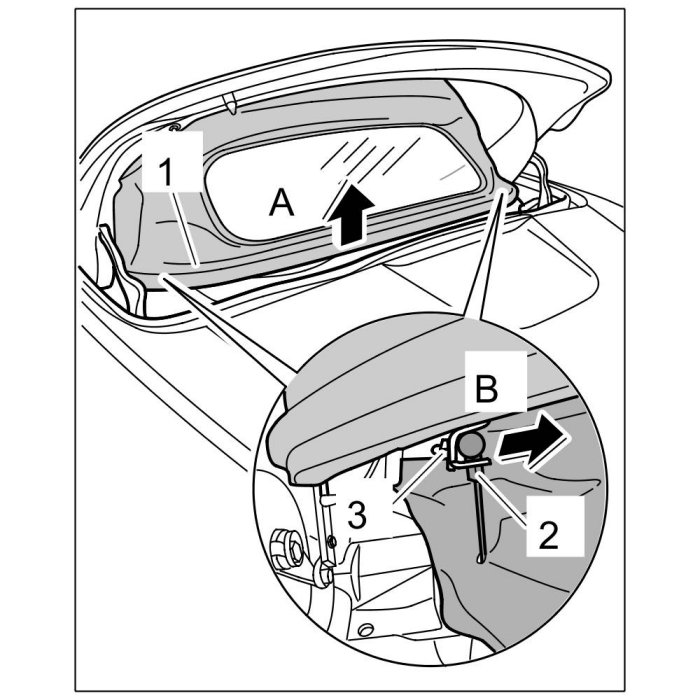 1
A
B
3
2