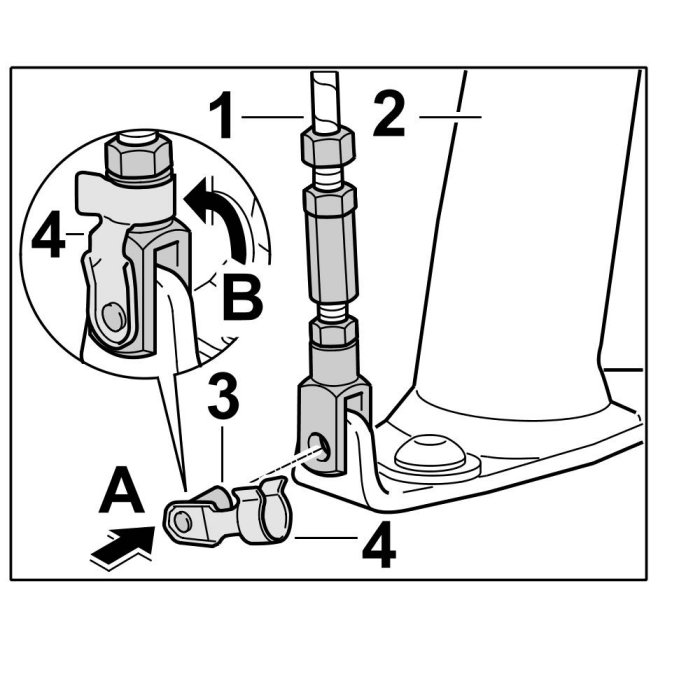 1
2
4
B
3
A
4