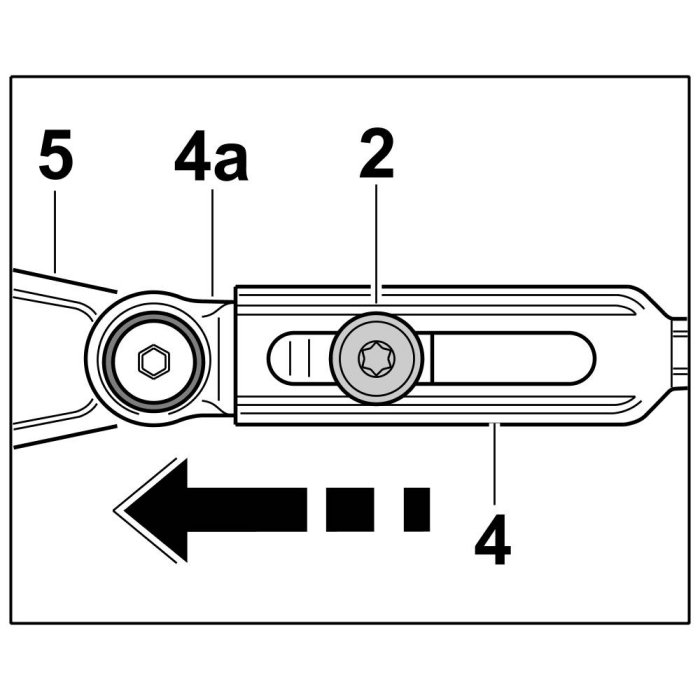 5
4a
2
4