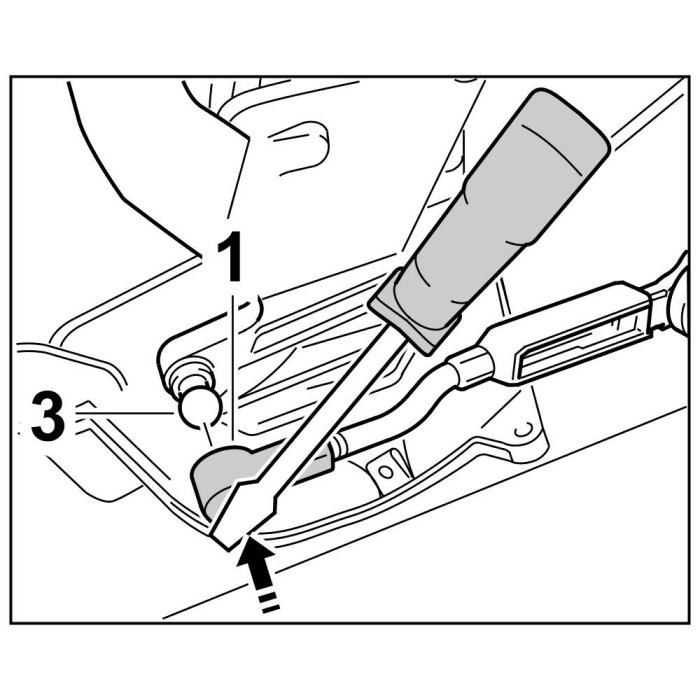 1
3