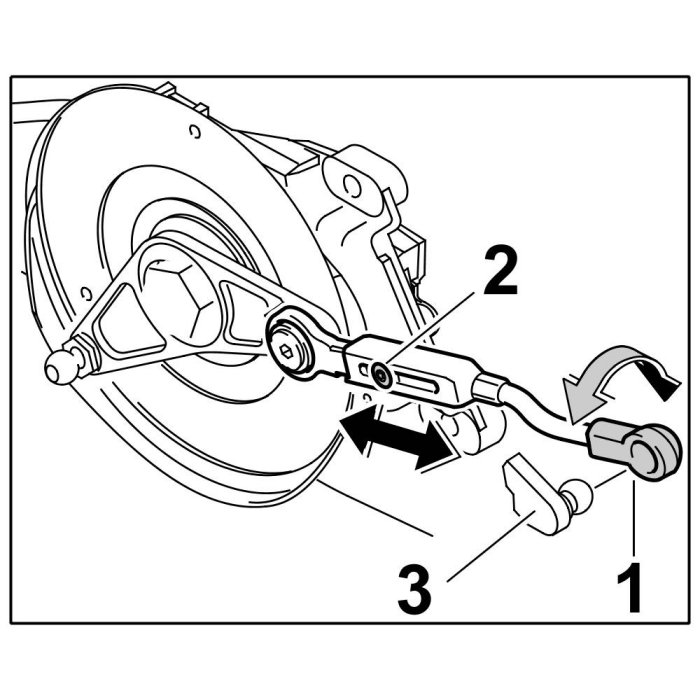 2
3
1